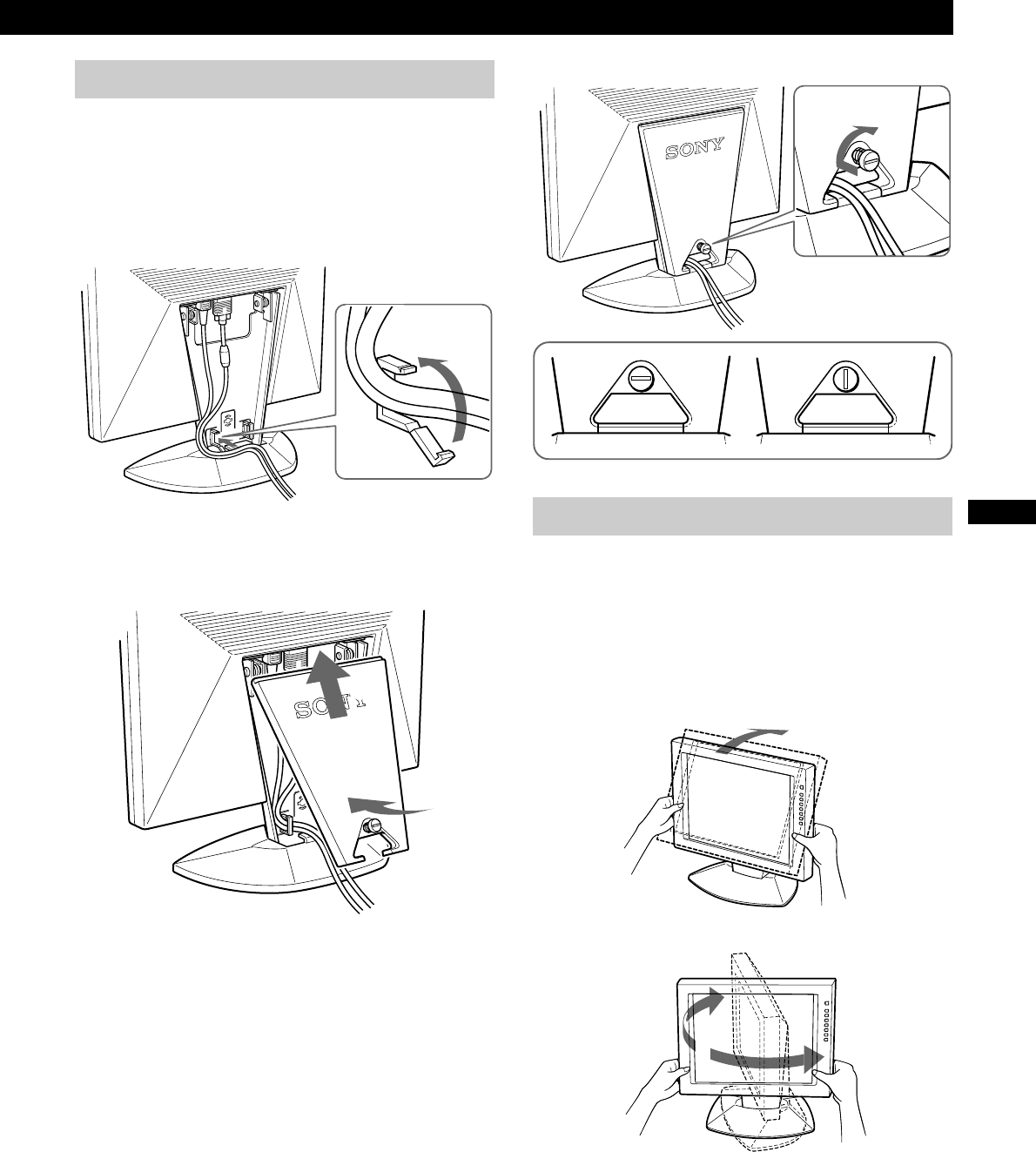 SONY

SONY