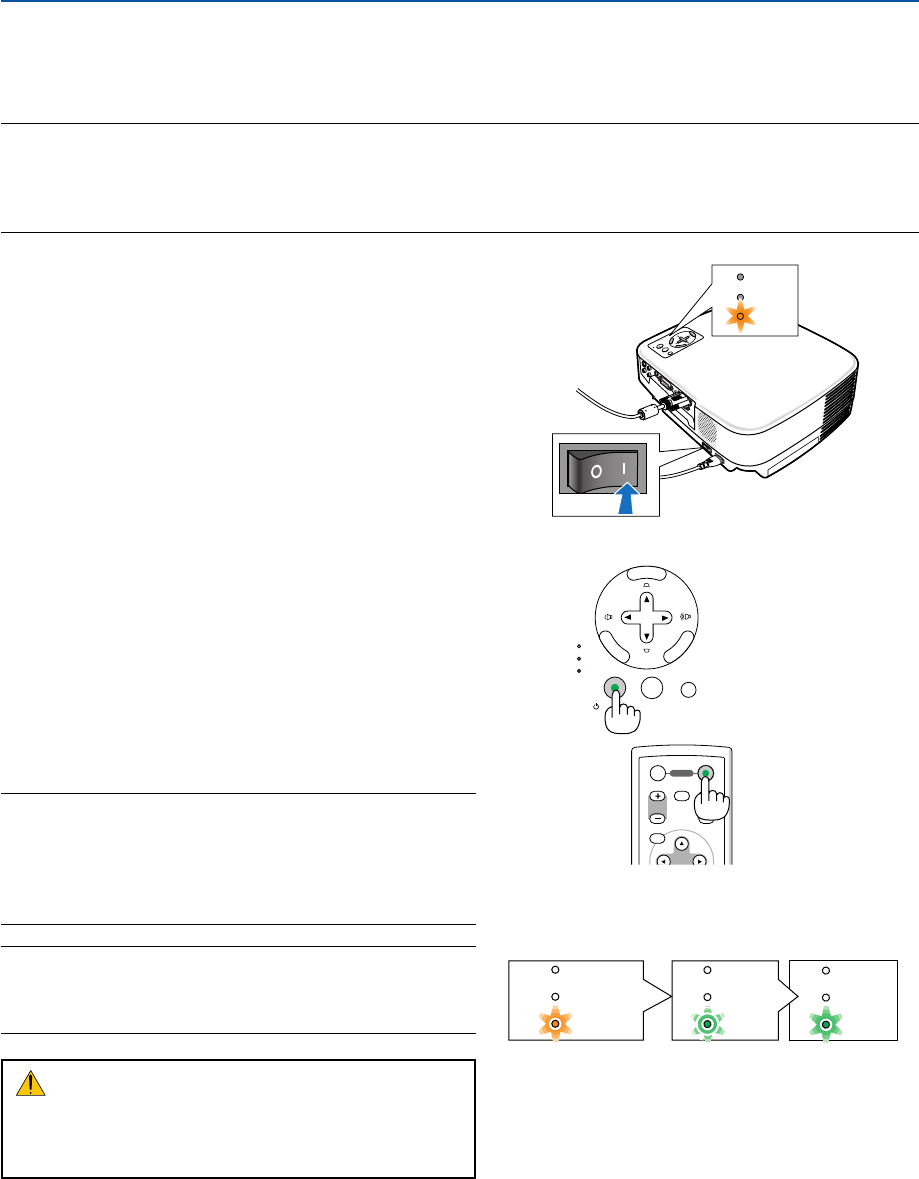 O I