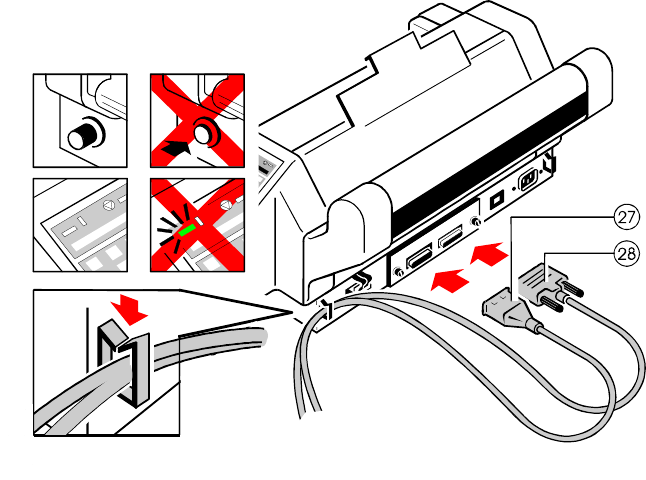 27
28