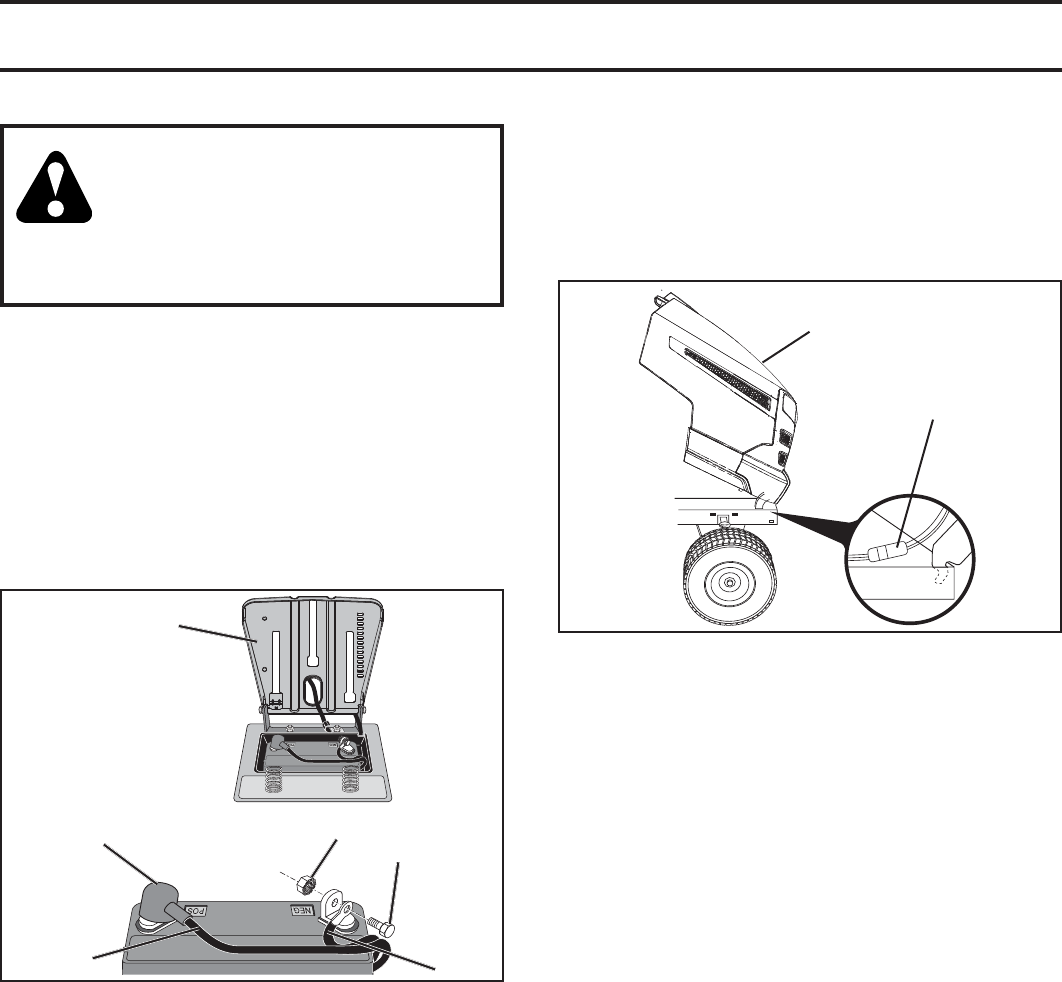 POS

NEG