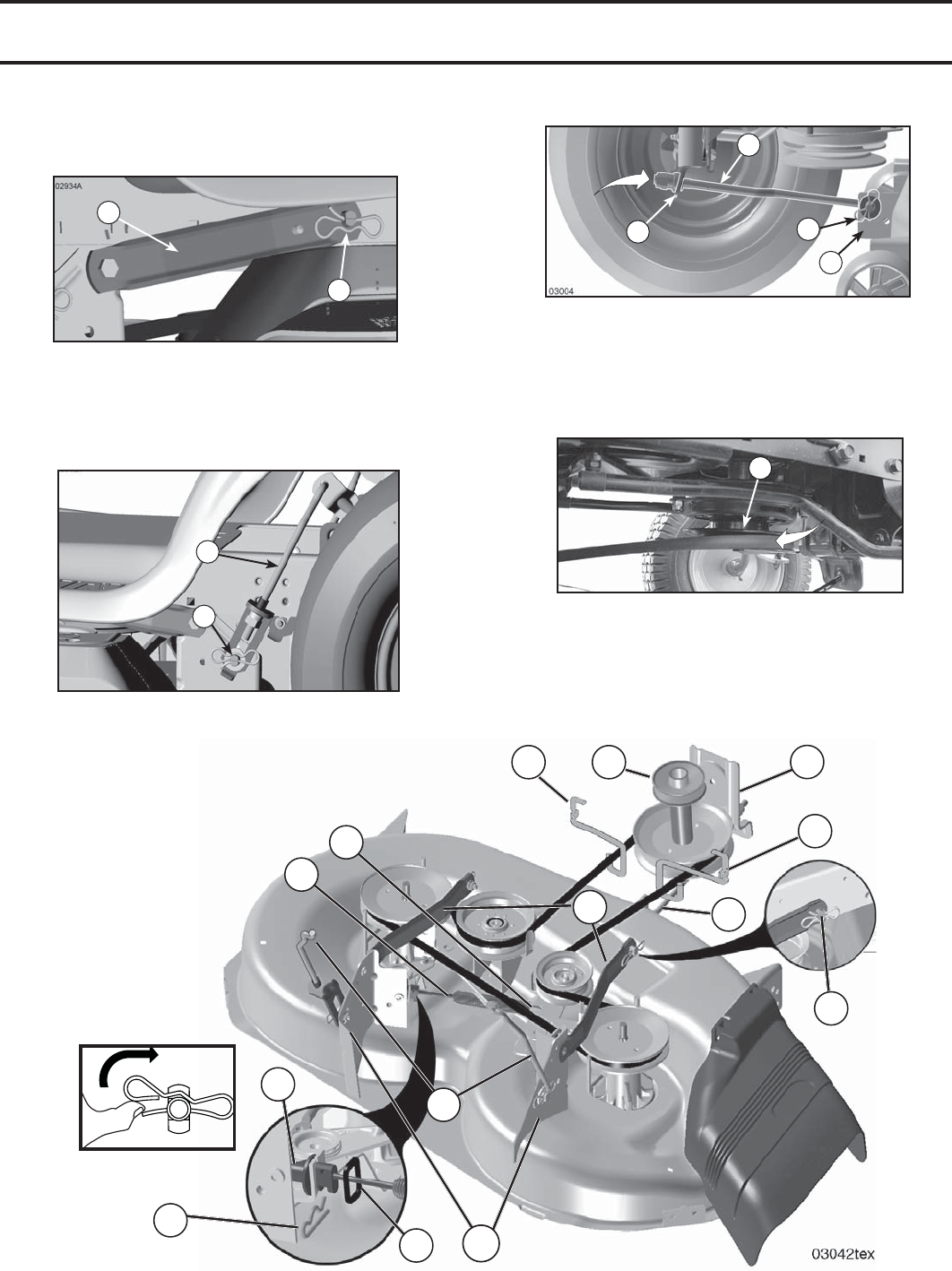 02934A

03004

03042tex