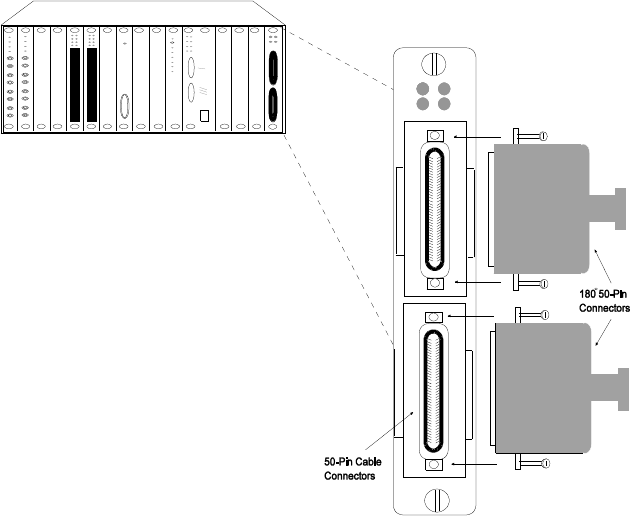 180° 50-Pin Connectors

50-Pin Cable Connectors