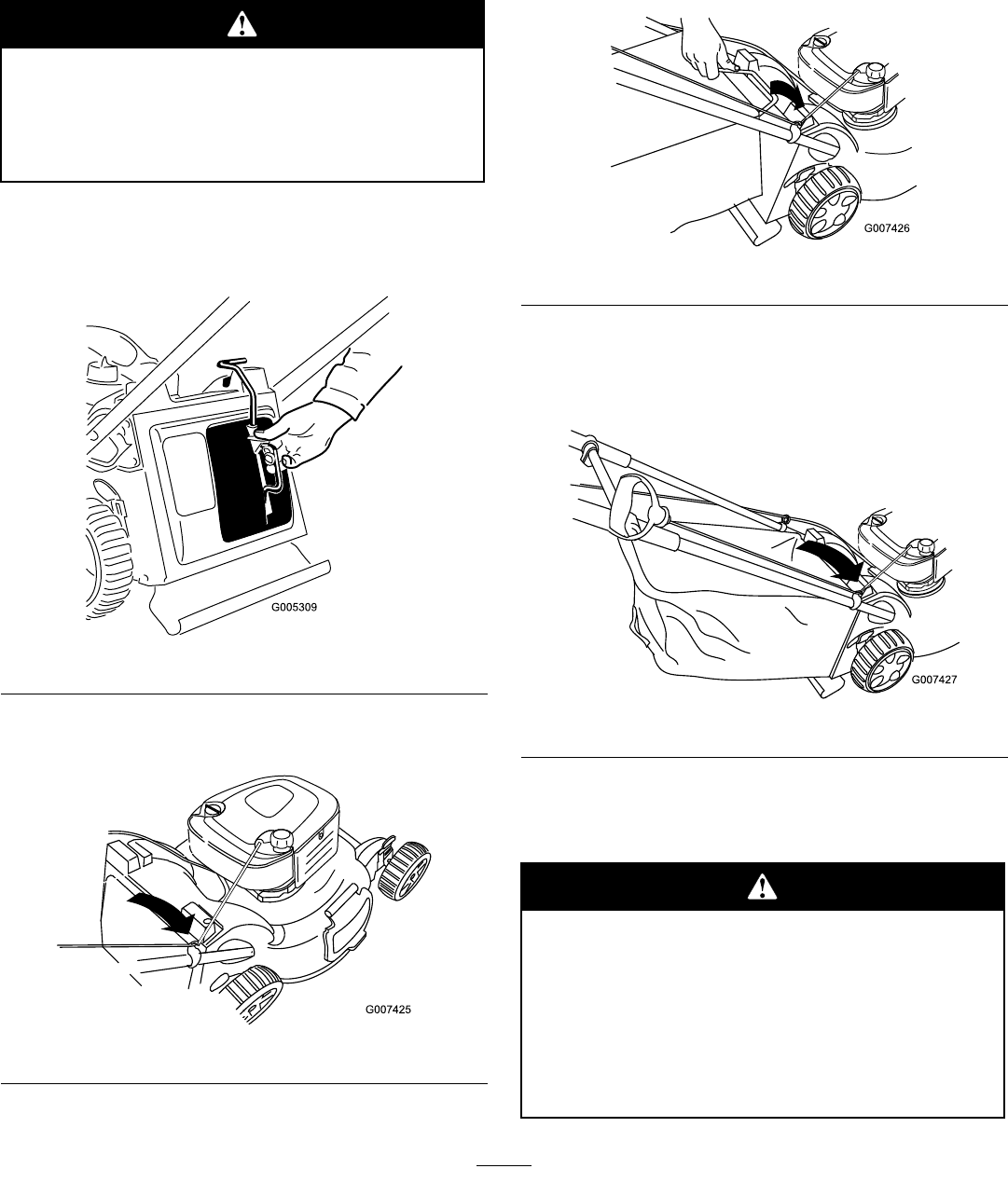 G005309

G007425

G007426

G007427