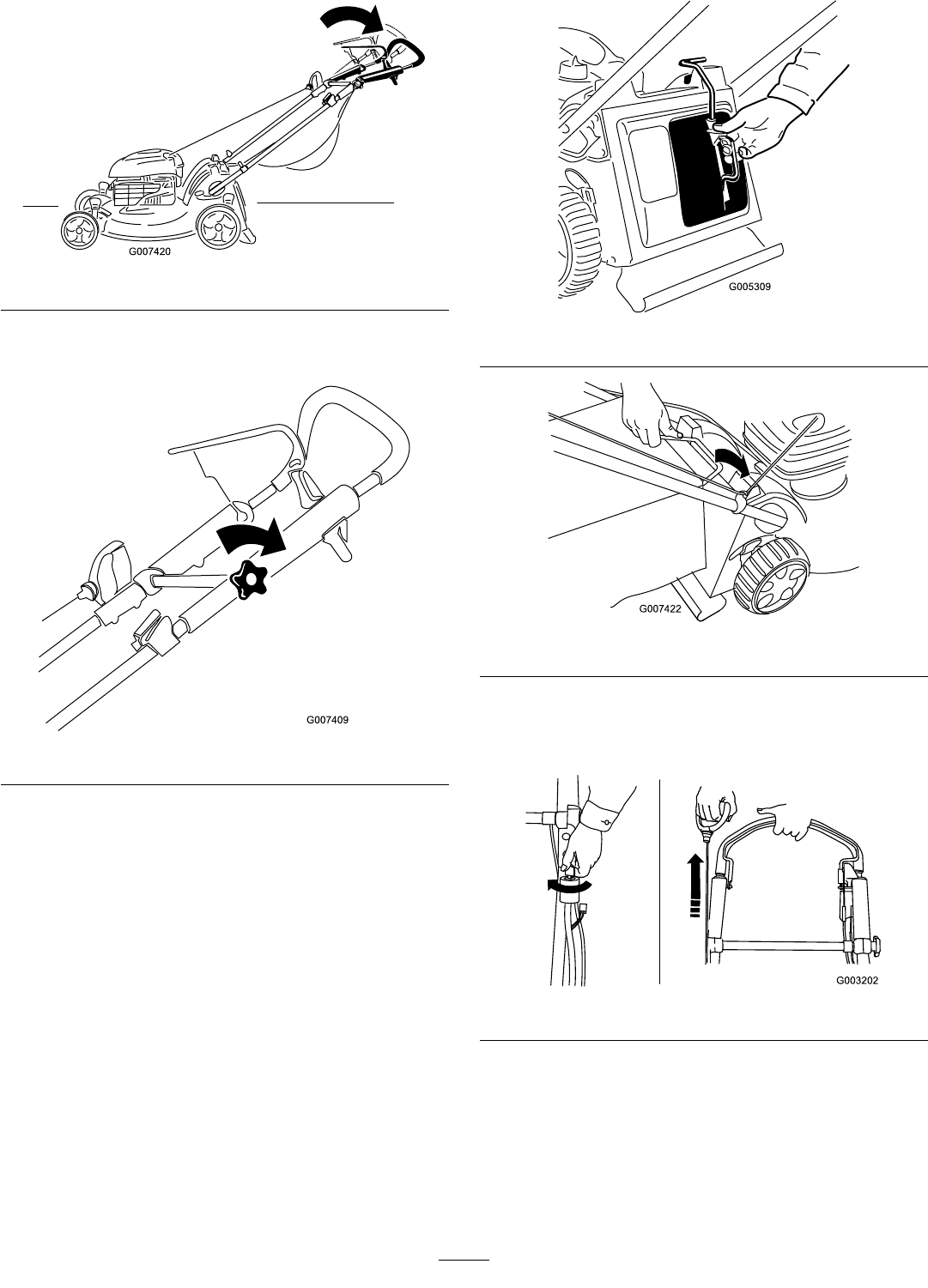 G007420

G007409

G005309

G007422

G003202