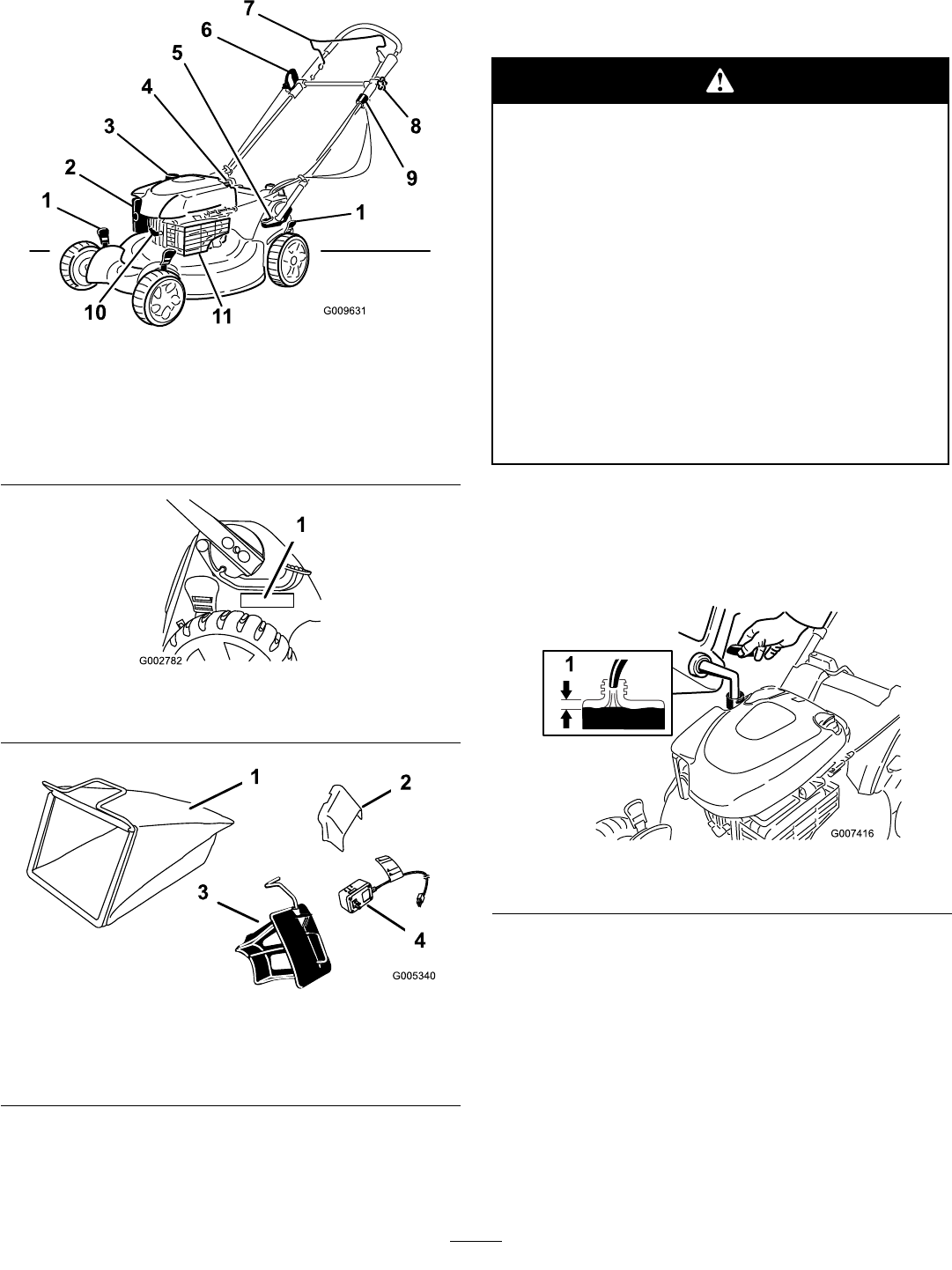 7
6
5
4
3
2
1
8
9
1
10
11
G009631

1
G002782

1
2
3
4
G005340

1
G007416