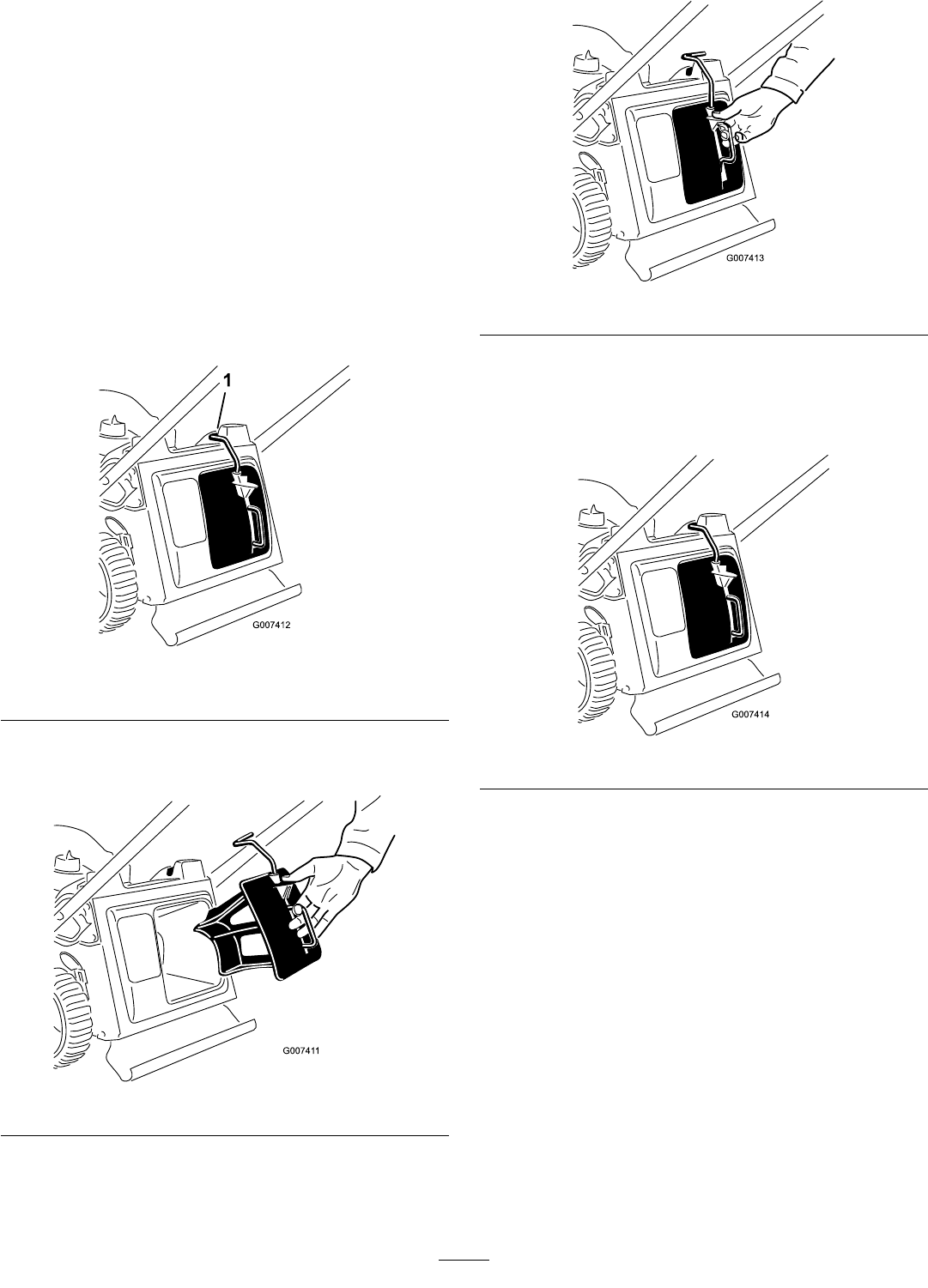 1

G007412

G007411

G007413

G007414