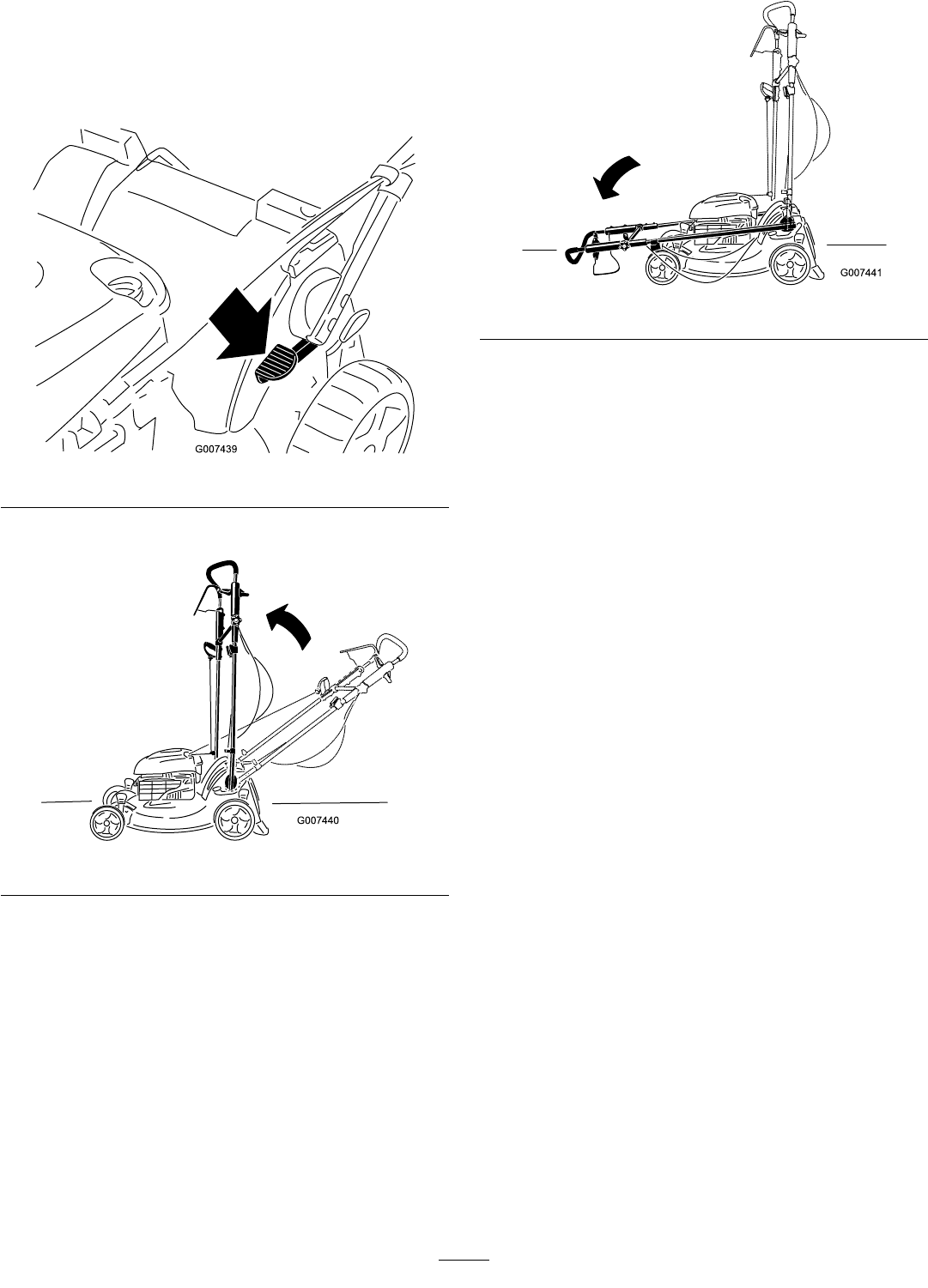 G007439

G007440

G007441