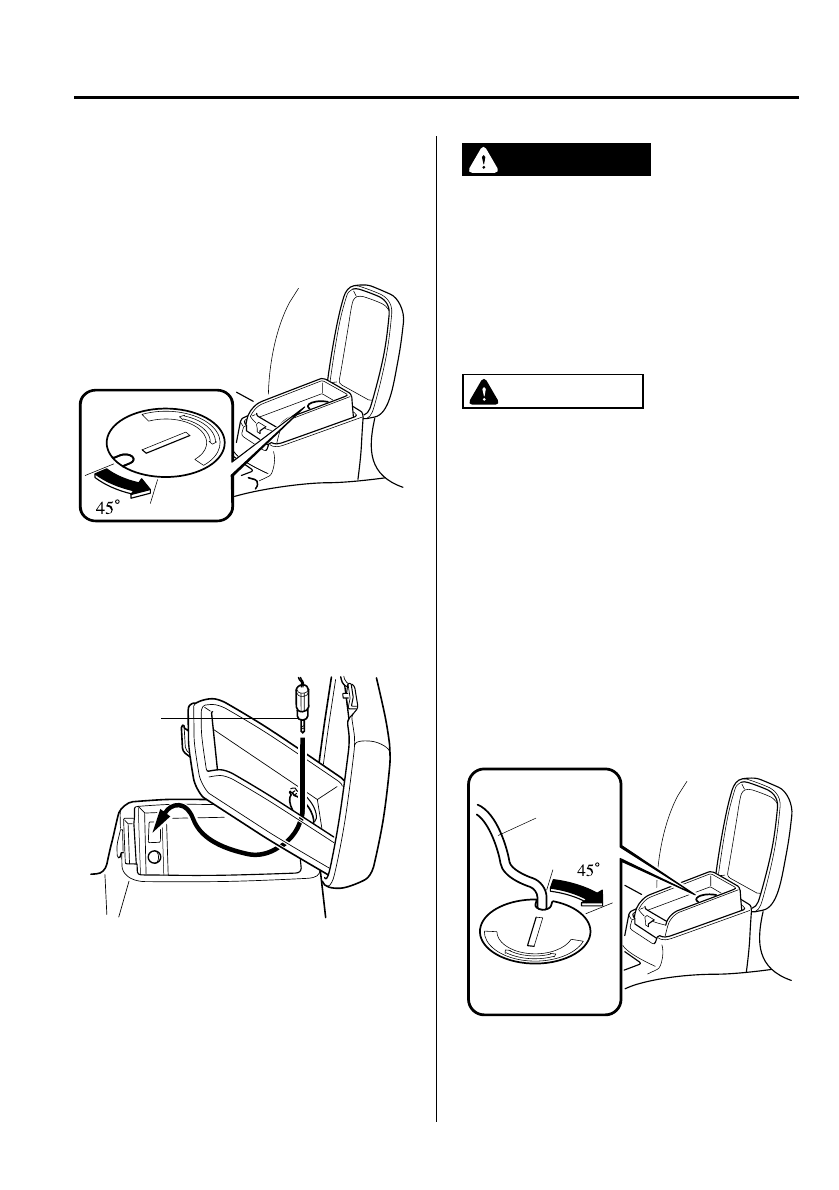 45°

45°