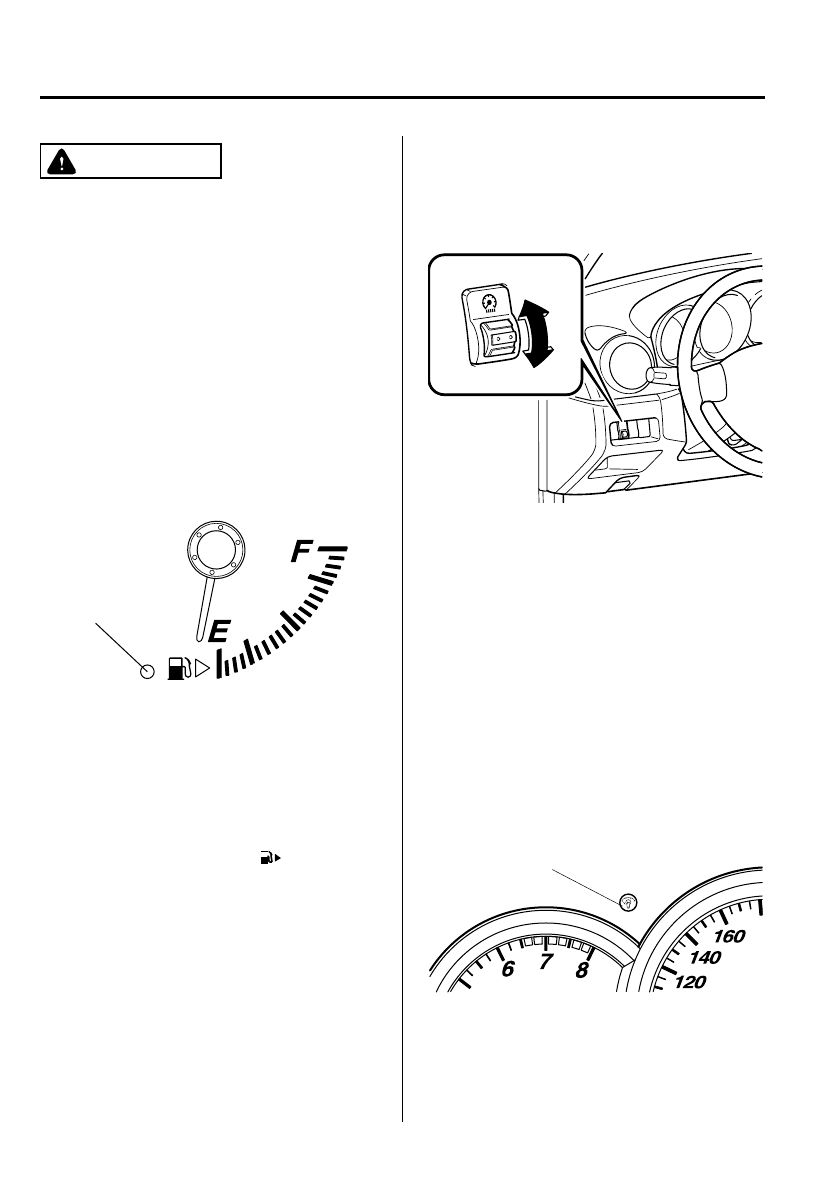 F

E

6 7 8

160
140
120