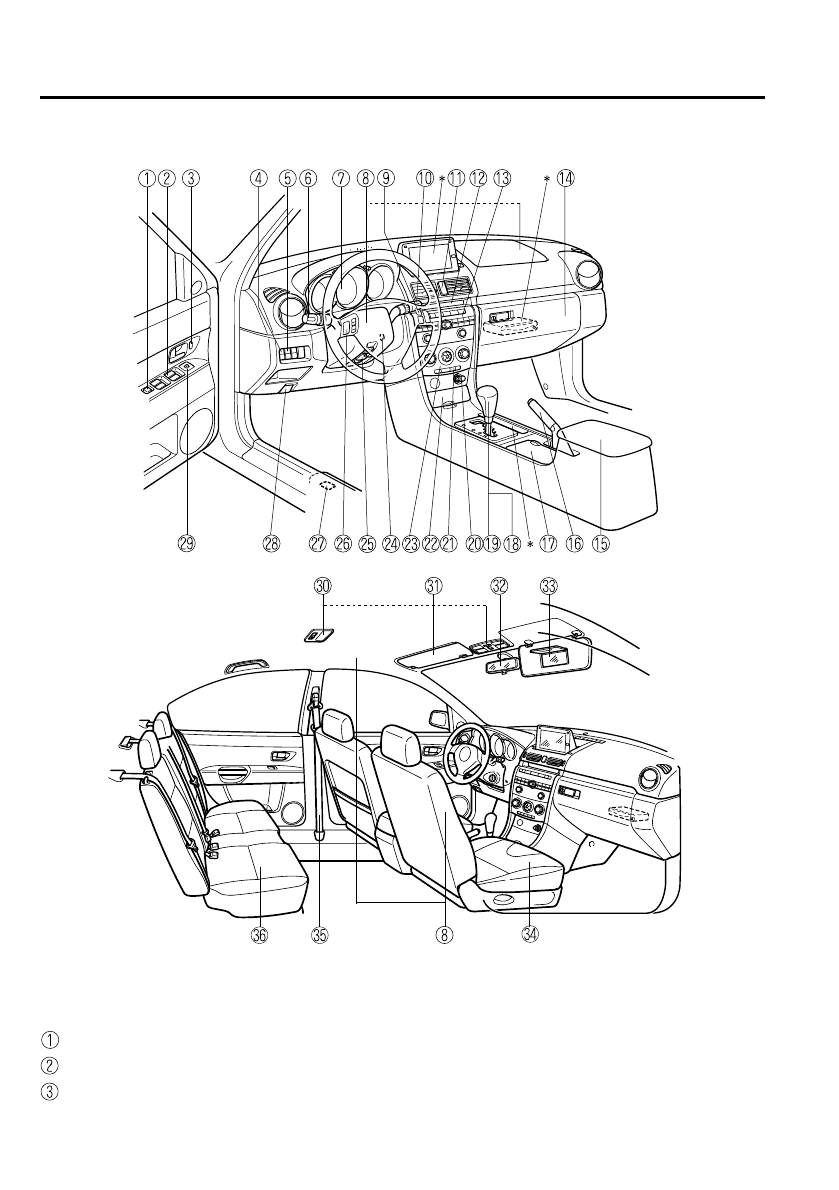 ① ② ③ ④ ⑤ ⑥ ⑦ ⑧ ⑨ ⑩ * ⑪ ⑫ ⑬ * ⑭

㉙ ㉘ ㉗ ㉖ ㉕ ㉔ ㉓ ㉒ ㉑ ⑳ ⑲ ⑱ * ⑰ ⑯ ⑮

㉚ ㉛ ㉜ ㉝

㊱ ㉟ ⑧ ㉞

①
②
③