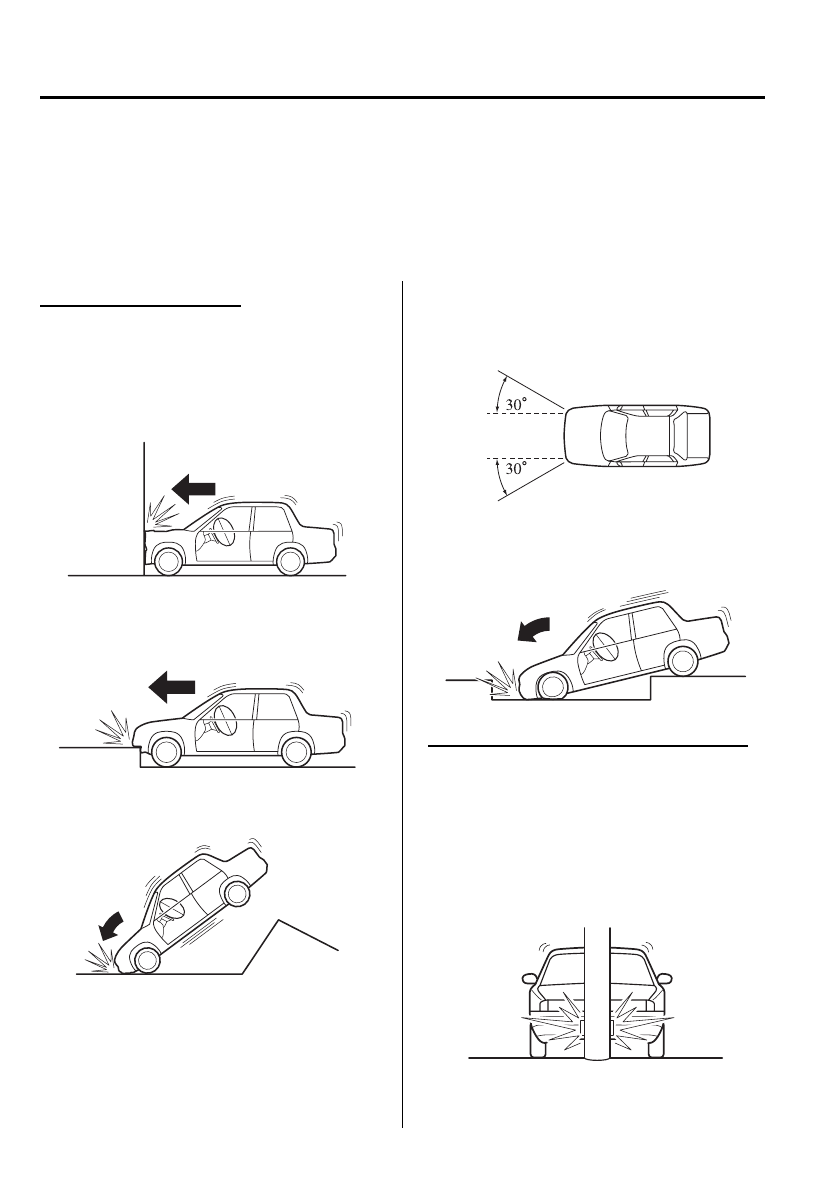 30°

30°