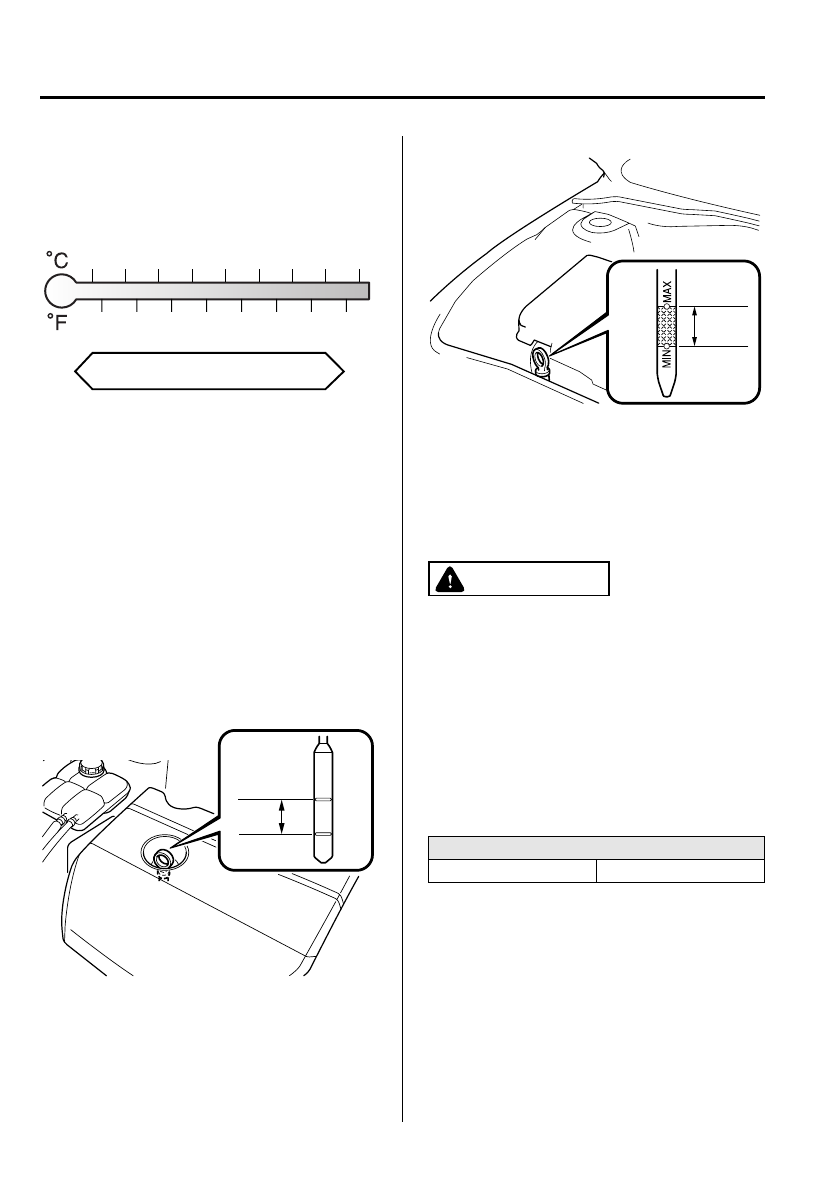 °C

°F

MAX

MIN