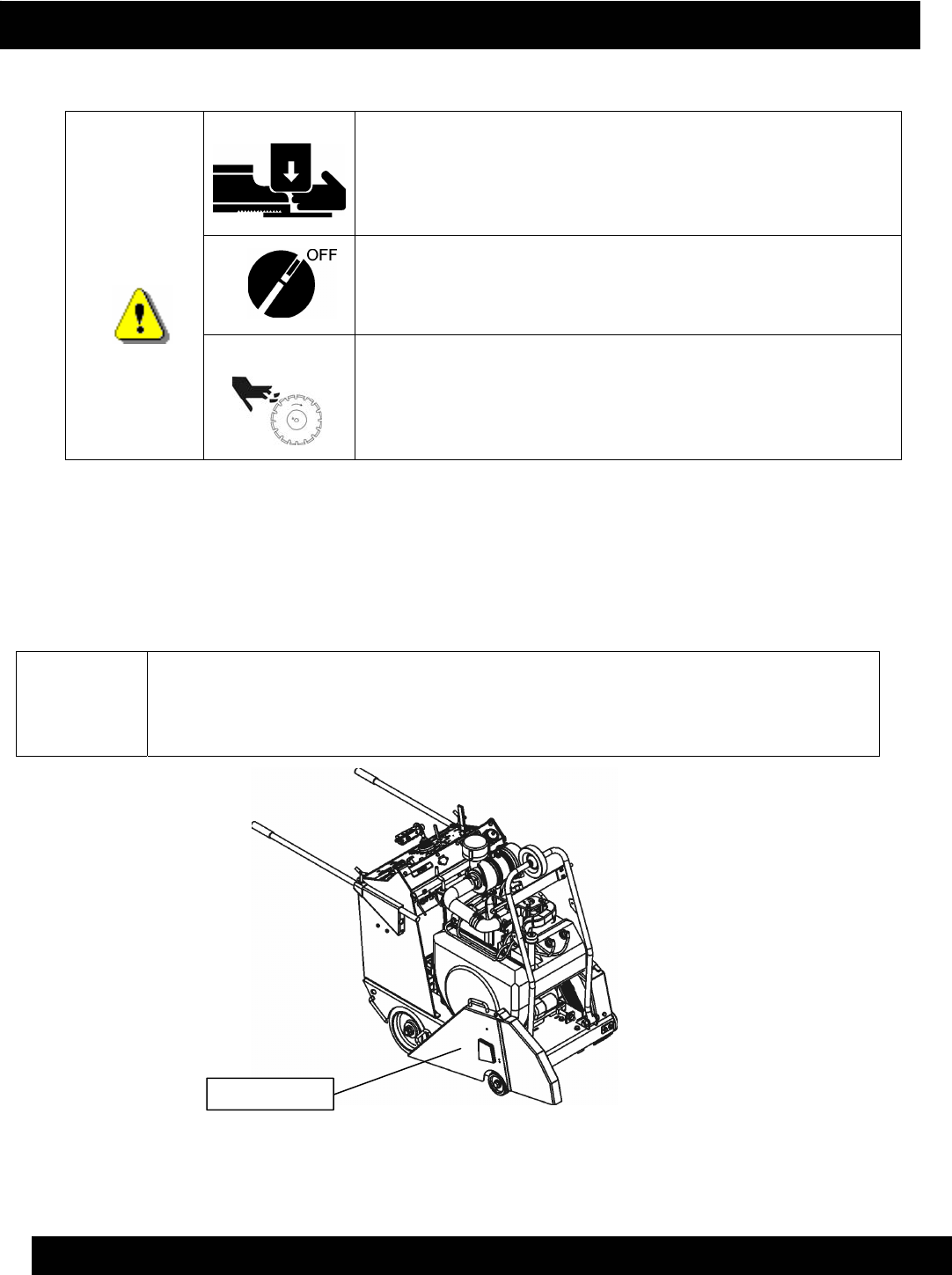 OFF