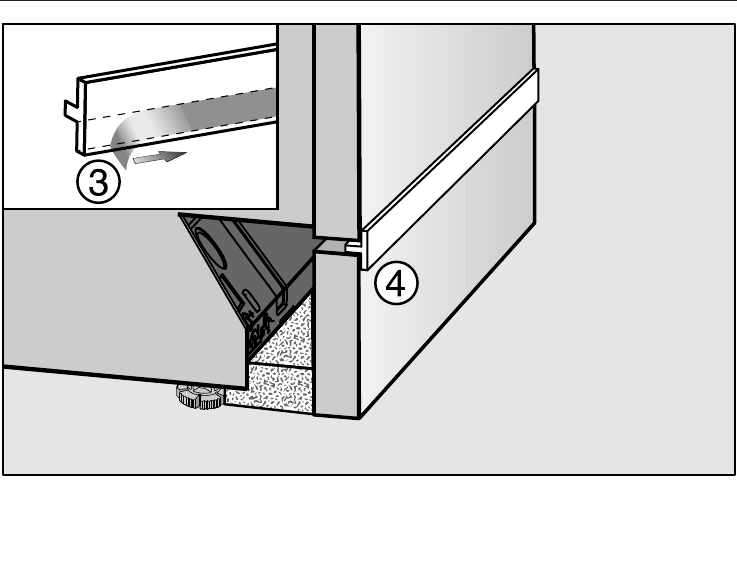 ③

④