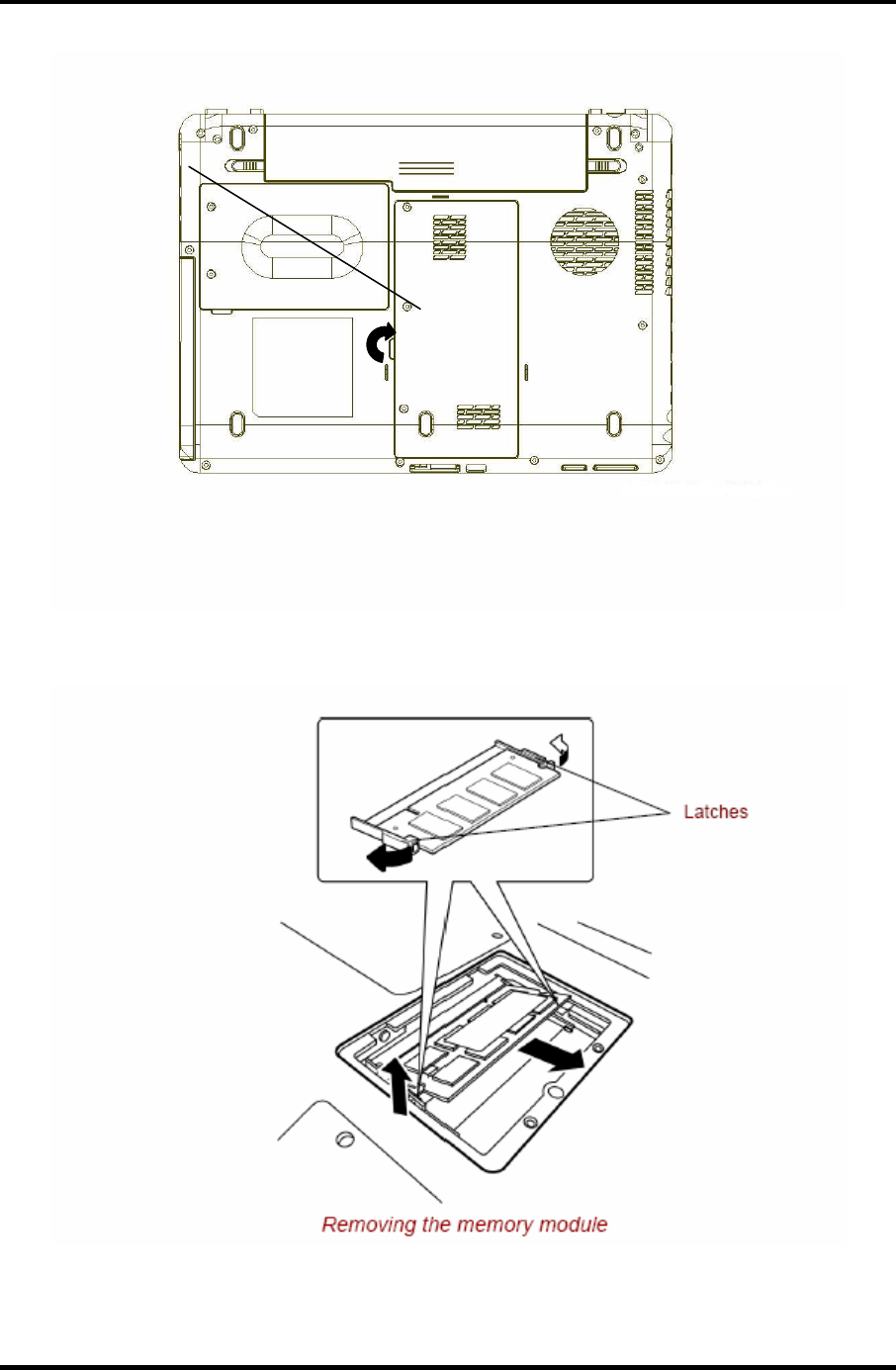 Latches

Removing the memory module