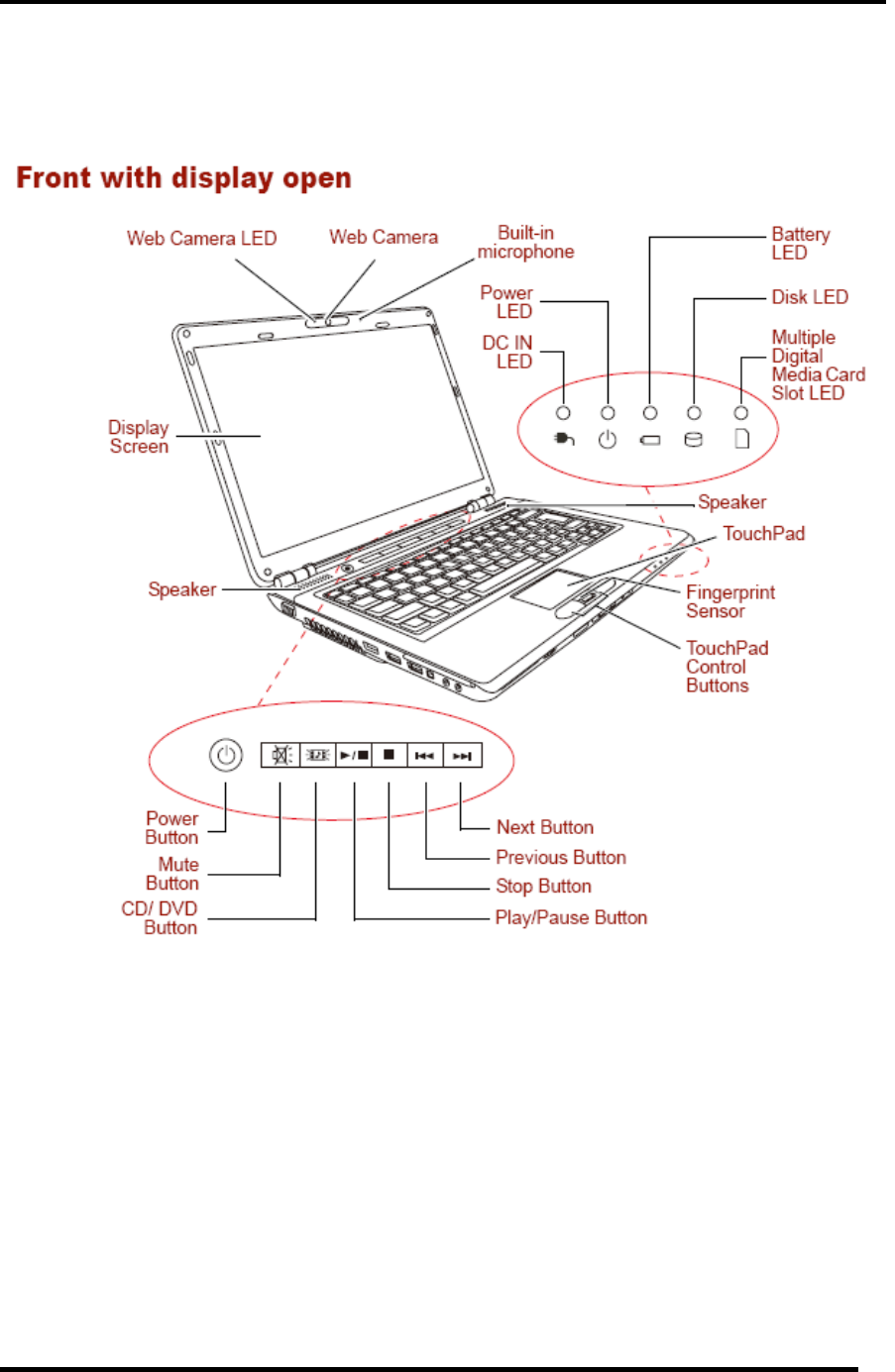 Front with display open

Web Camera LED

Web Camera

Built-in microphone

Battery LED

Power LED

Disk LED

DC IN LED

Multiple Digital Media Card Slot LED

Display Screen

Speaker

TouchPad

Speaker

Fingerprint Sensor

TouchPad Control Buttons

Power Button

Mute Button

CD/ DVD Button

Next Button

Previous Button

Stop Button

Play/Pause Button