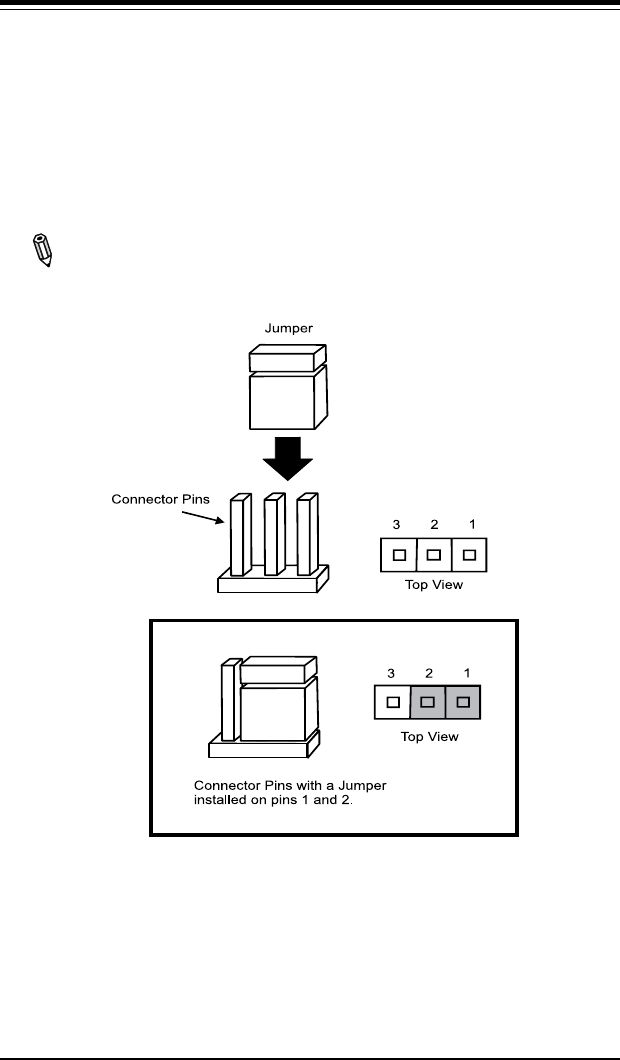 Jumper

Connector Pins

3 2 1

Top View

3 2 1

Top View

Connector Pins with a Jumper installed on pins 1 and 2.