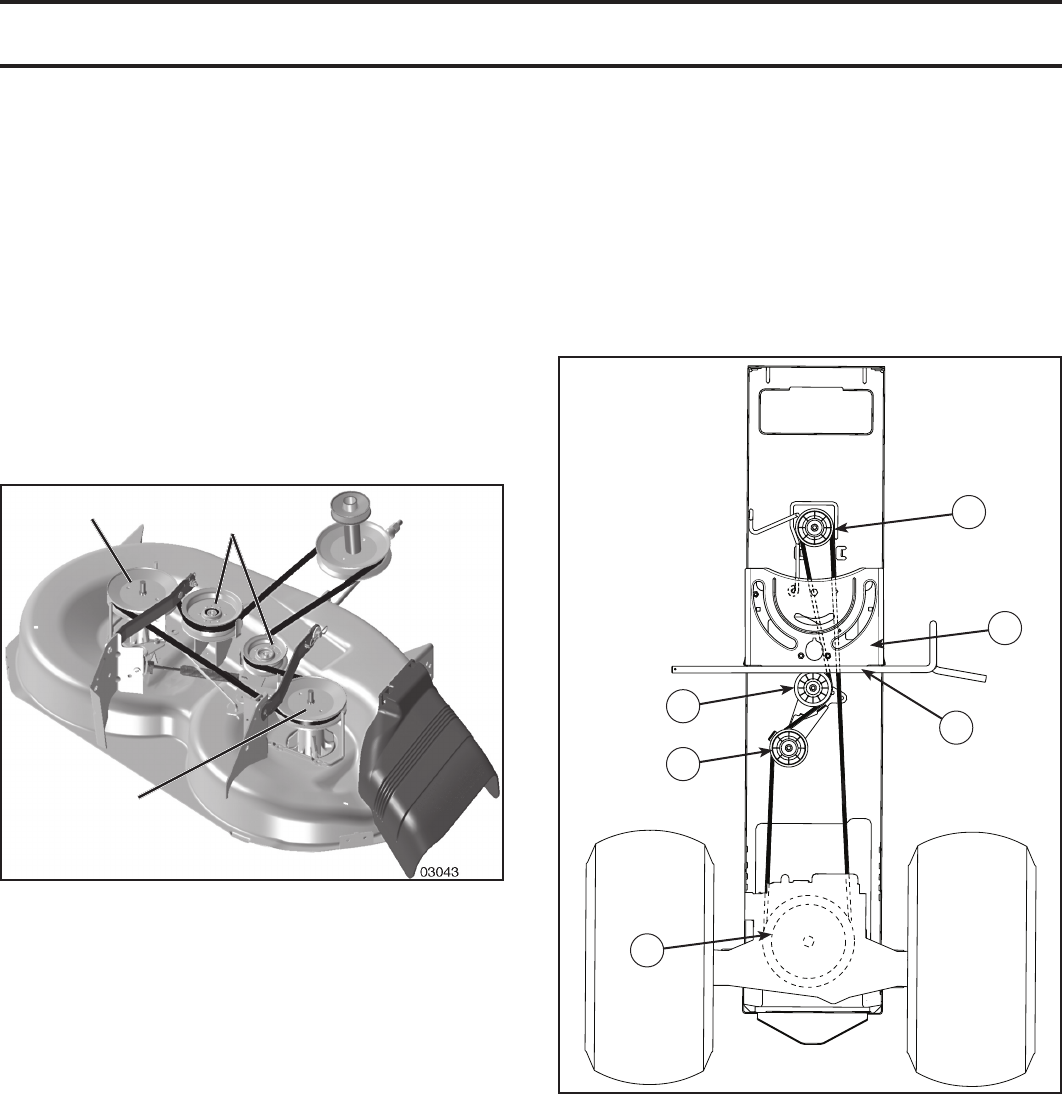 03043