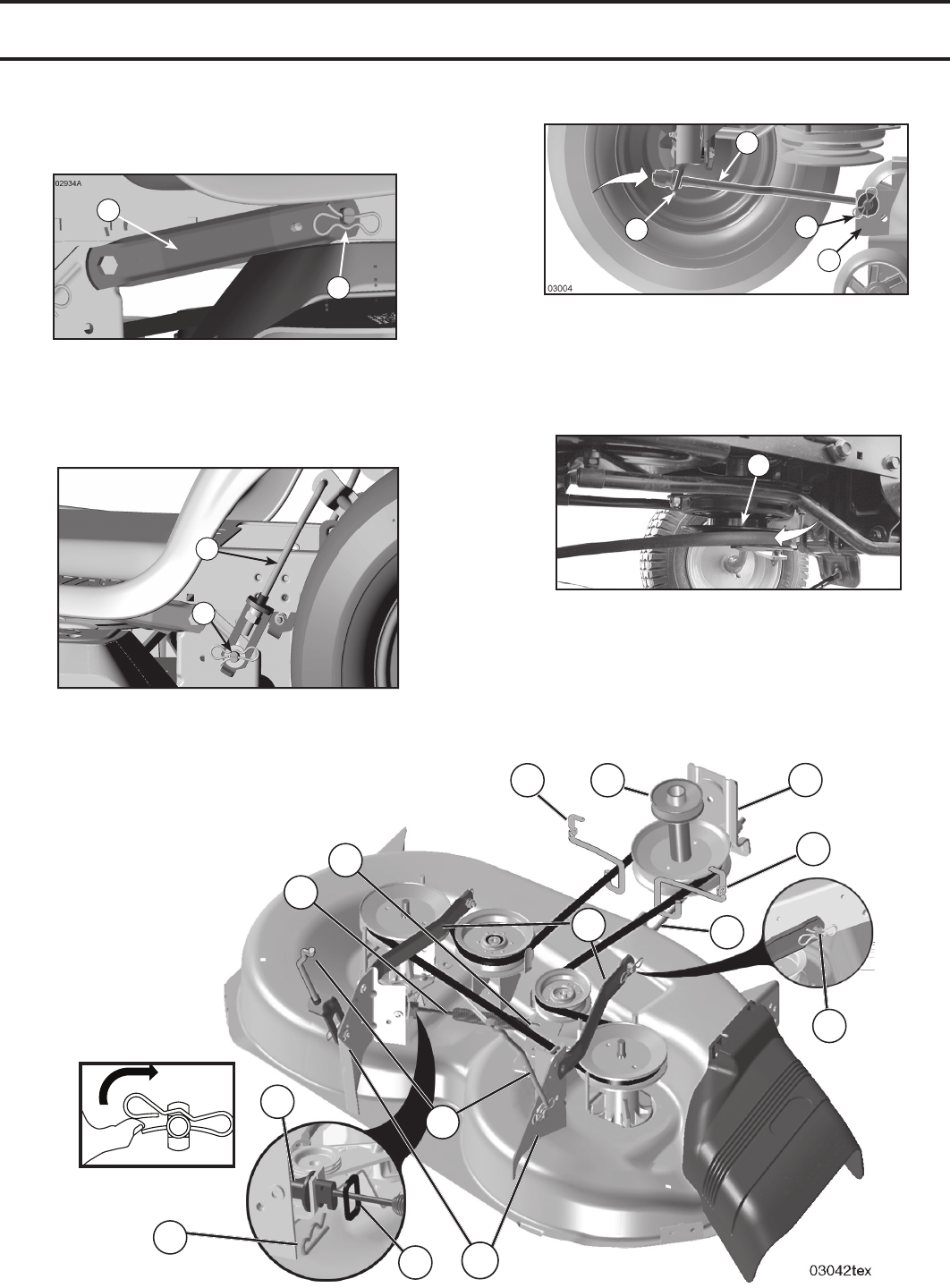 02934A

03004

03042tex