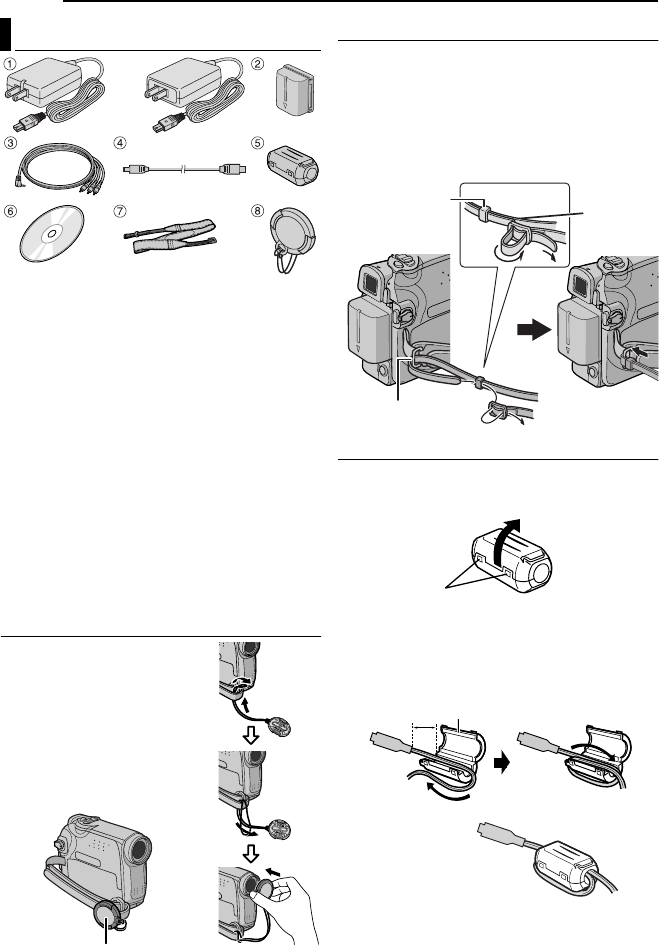 ①

②

③

④

⑤

⑥

⑦

⑧