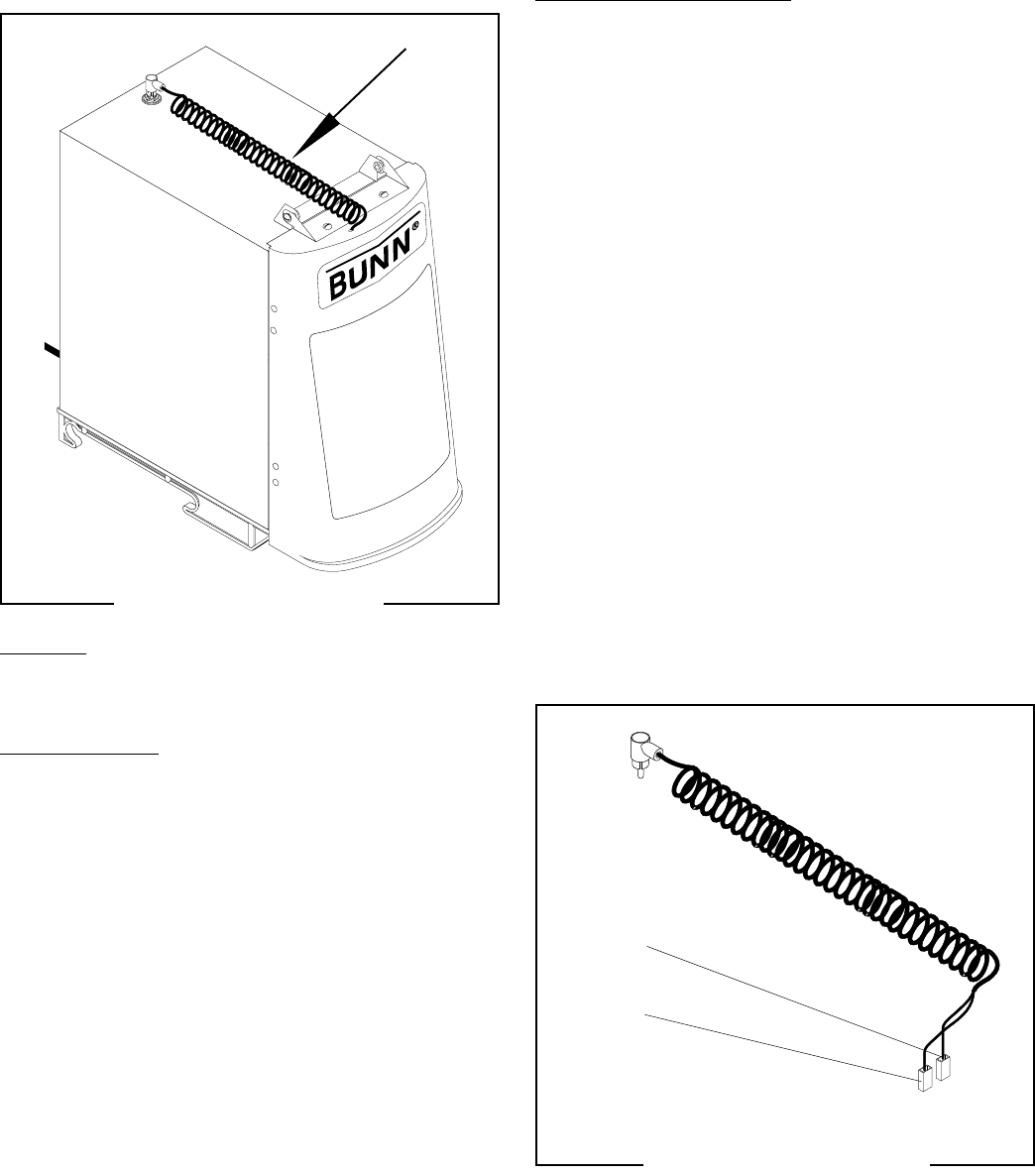 BUNN®