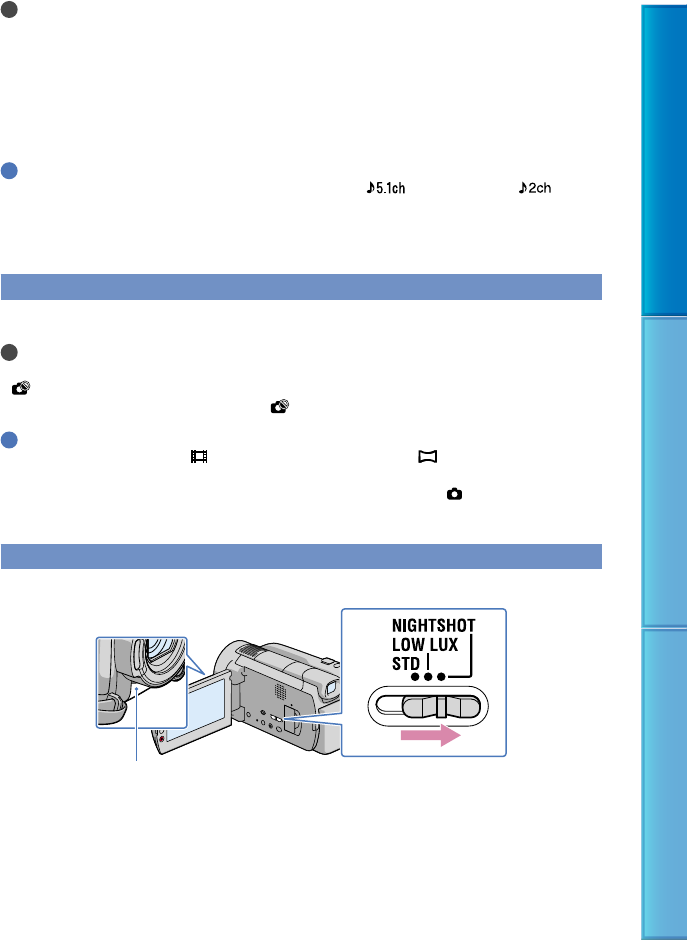 ♪5.1ch ♪2ch

NIGHTSHOT
LOW LUX
STD