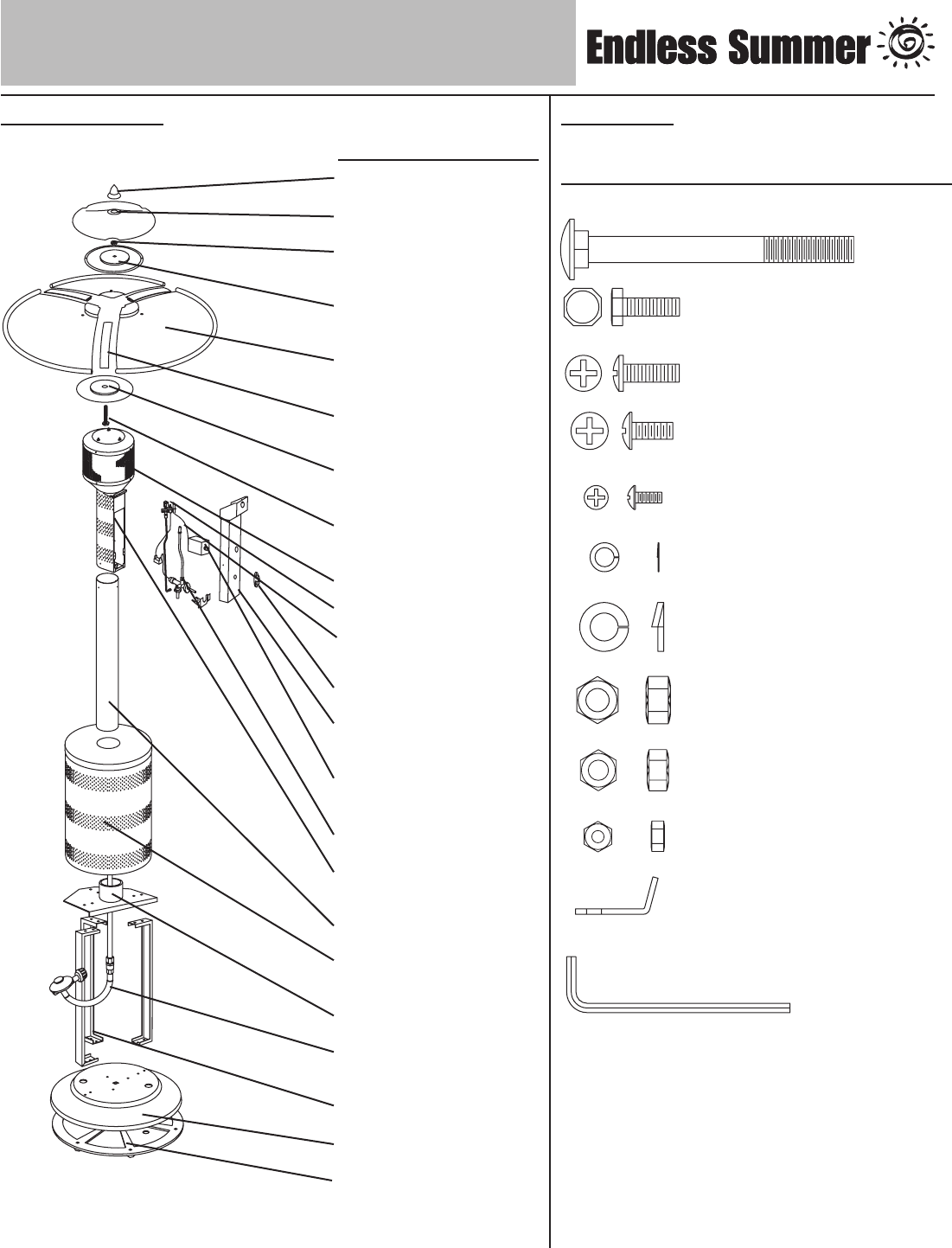 Endless Summer