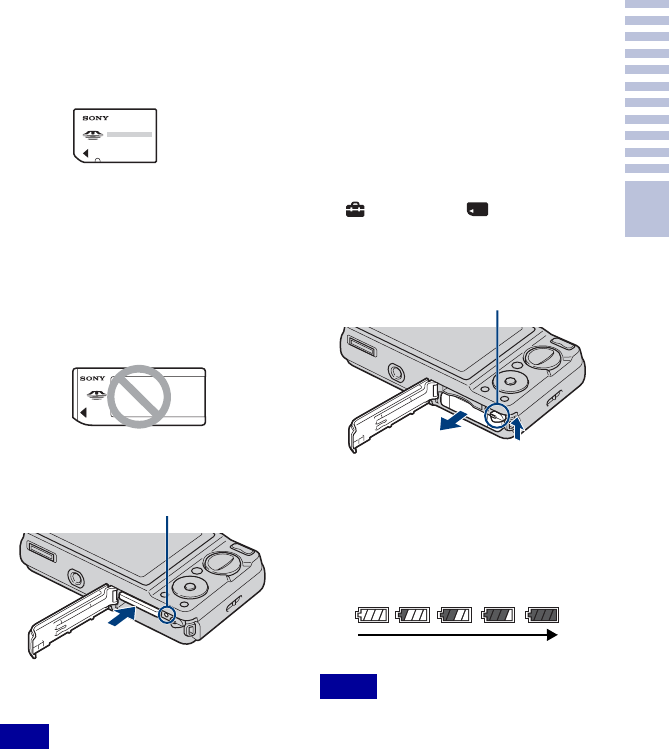 SONY

SONY