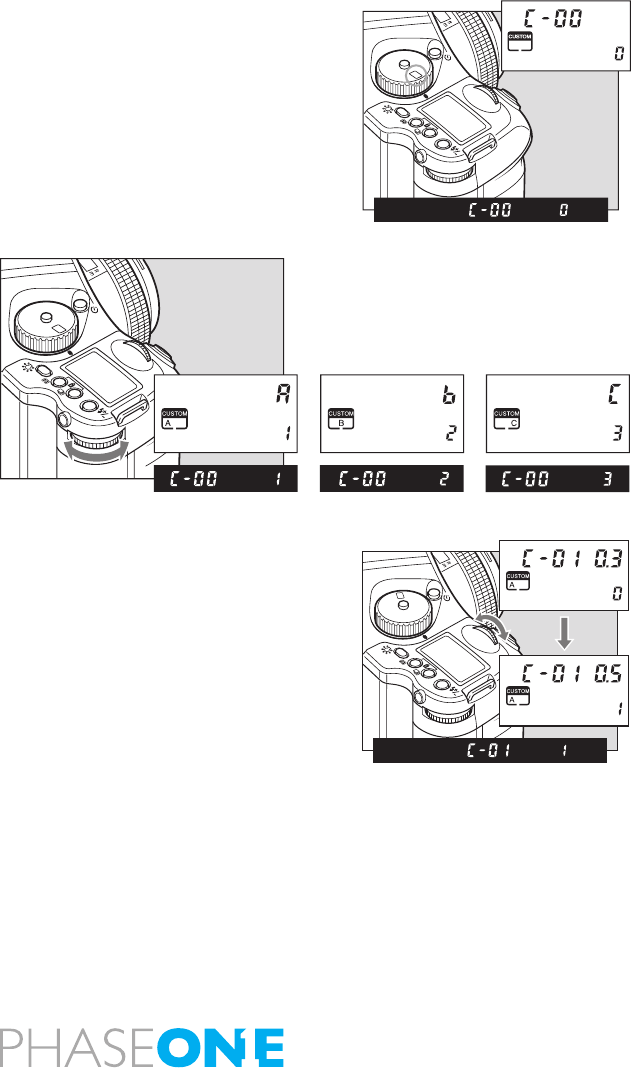 C-00
CUSTOM
0

C-00 0

A
CUSTOM A
1

C-00 1

b
CUSTOM B
2

C-00 2

C
CUSTOM C
3

C-00 3

C-01 0.3
CUSTOM A
0

C-01 0.5
CUSTOM A
1

C-01 1

PHASEONE