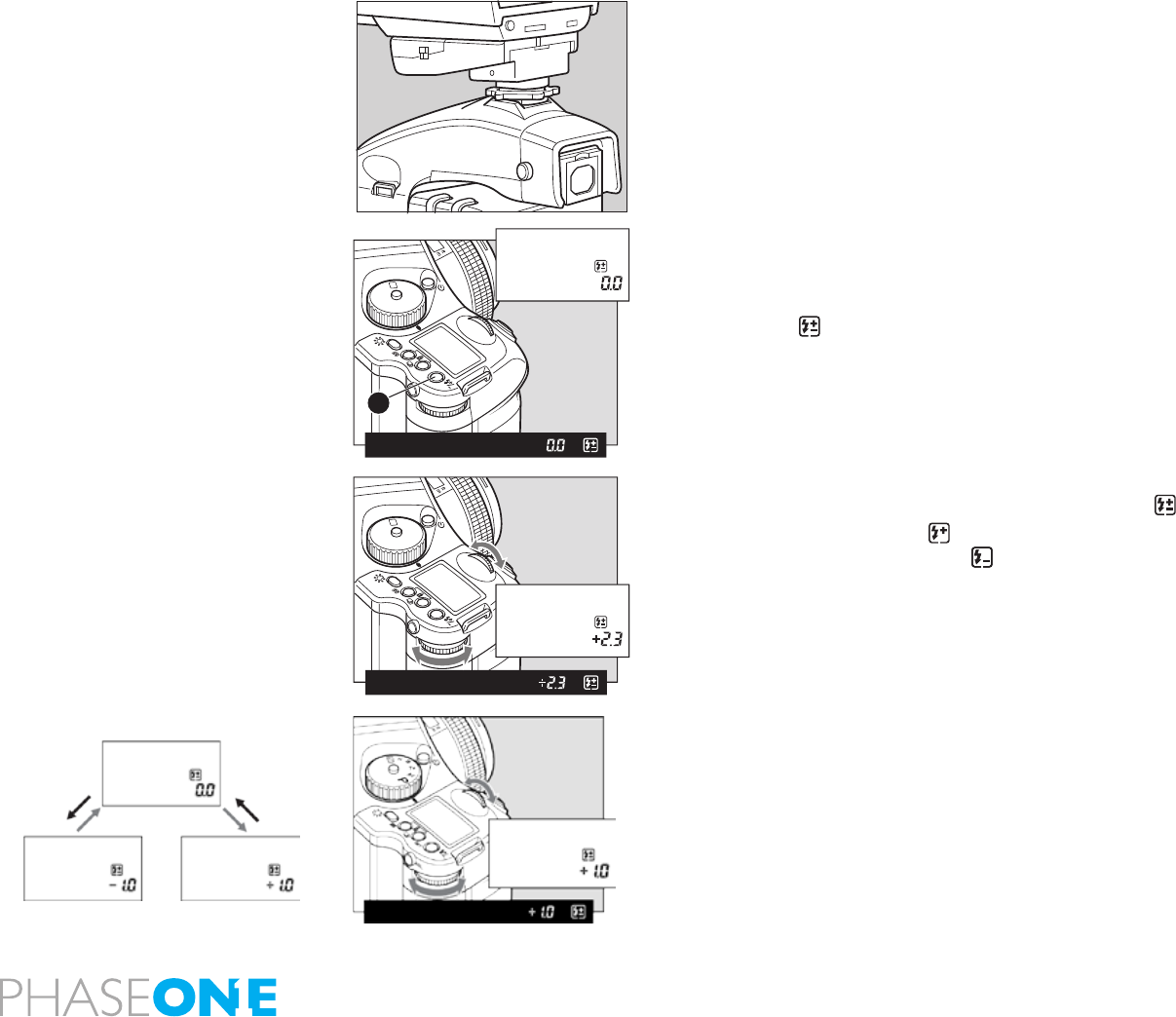 0.0

0.0

+2.3

+2.3

0.0

- 1.0

+ 1.0

+ 1.0

+ 1.0

PHASEONE