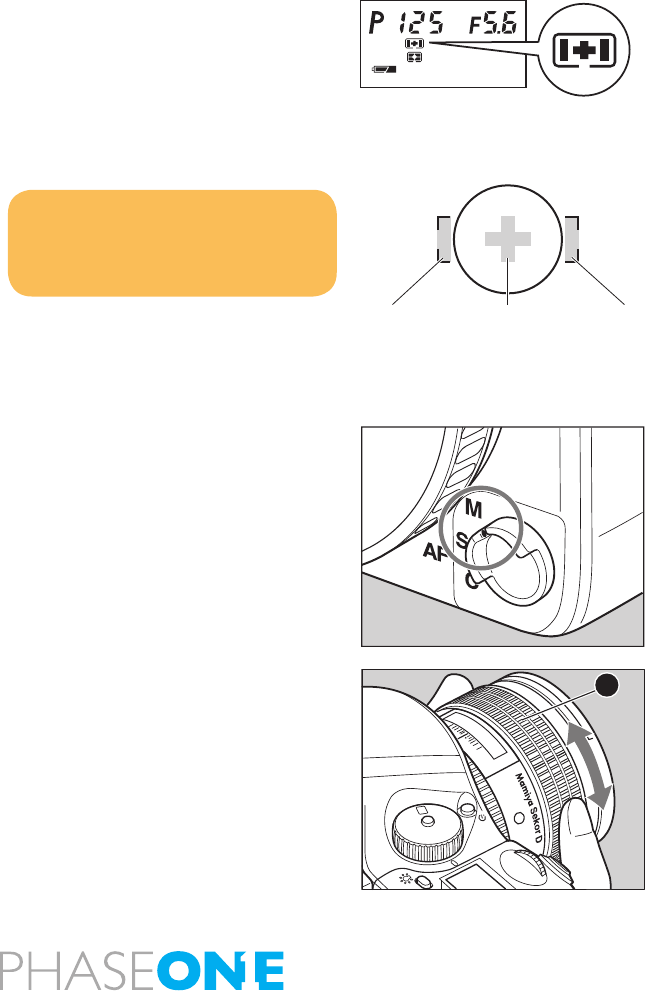 P 125 F5.6

M
S
AF
C

Mamiya Sekor D

PHASEONE