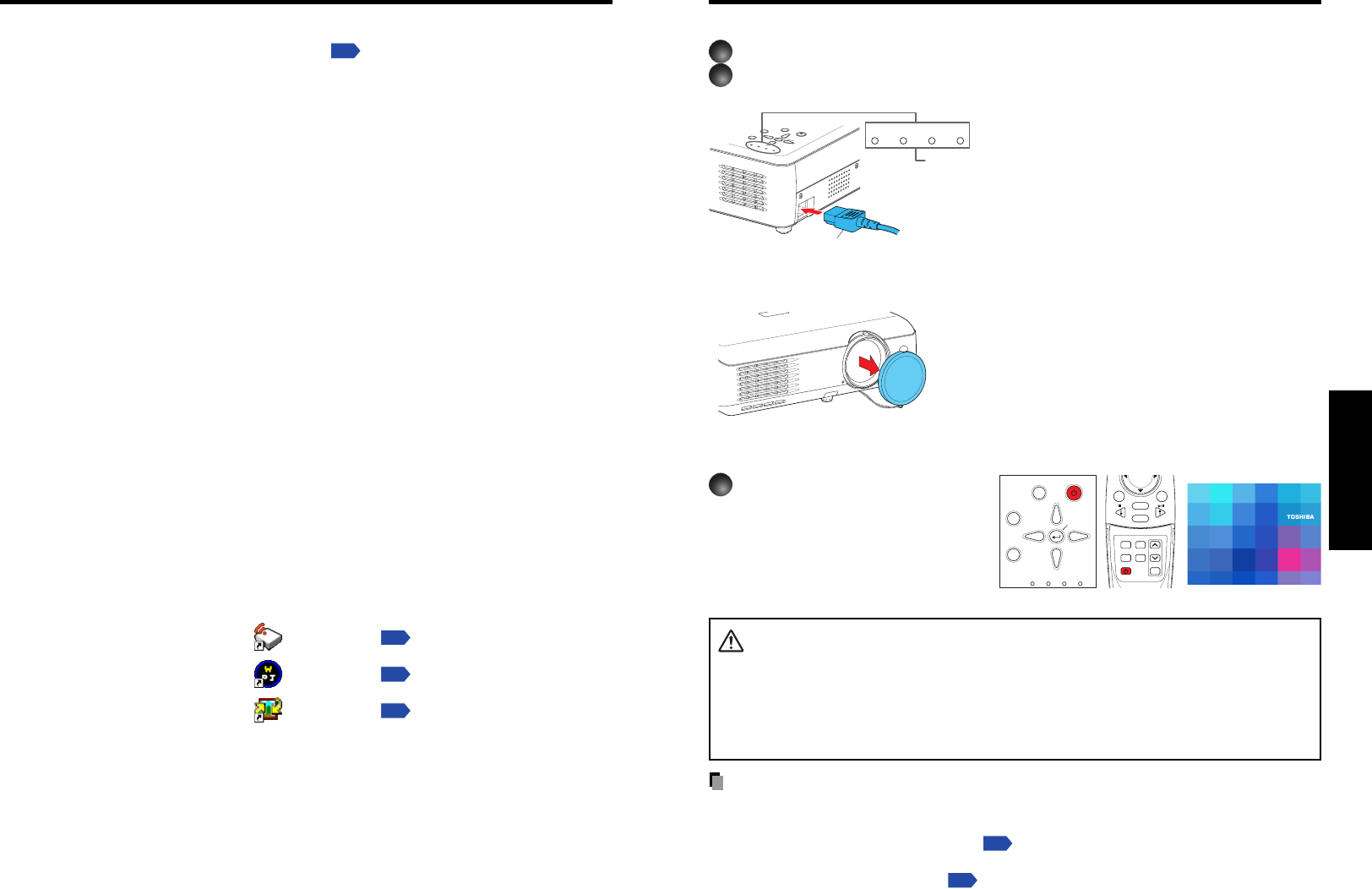 TOSHIBA