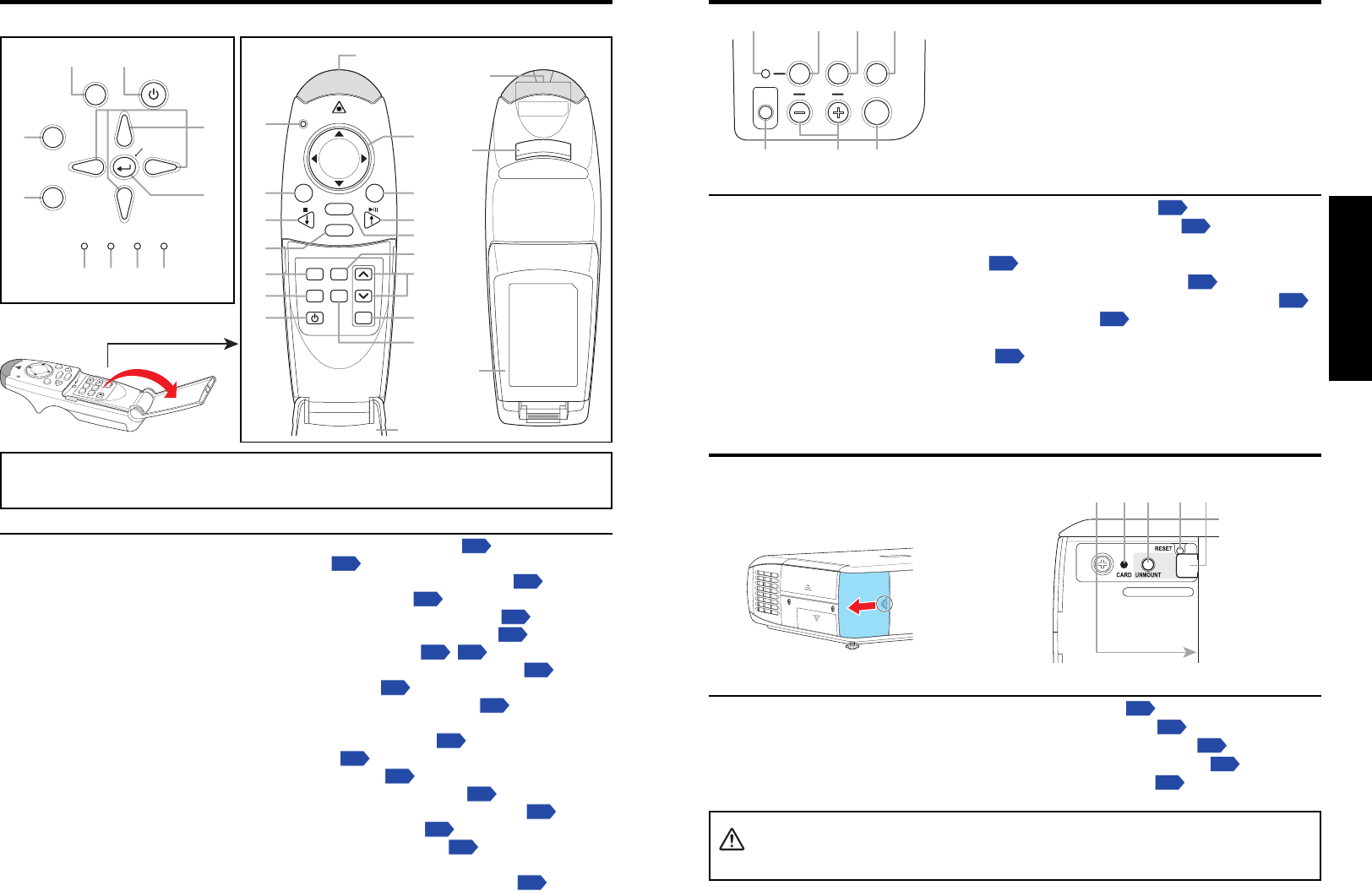 RESET
CARD
UNMOUNT