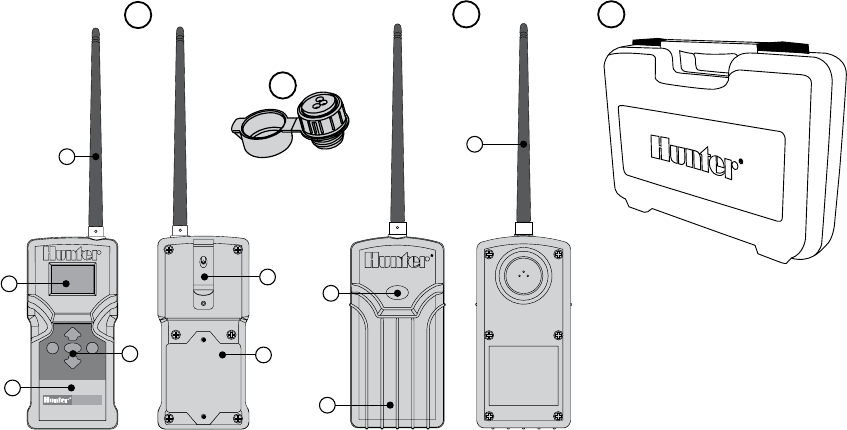 Hunter
Hunter
Hunter
Hunter