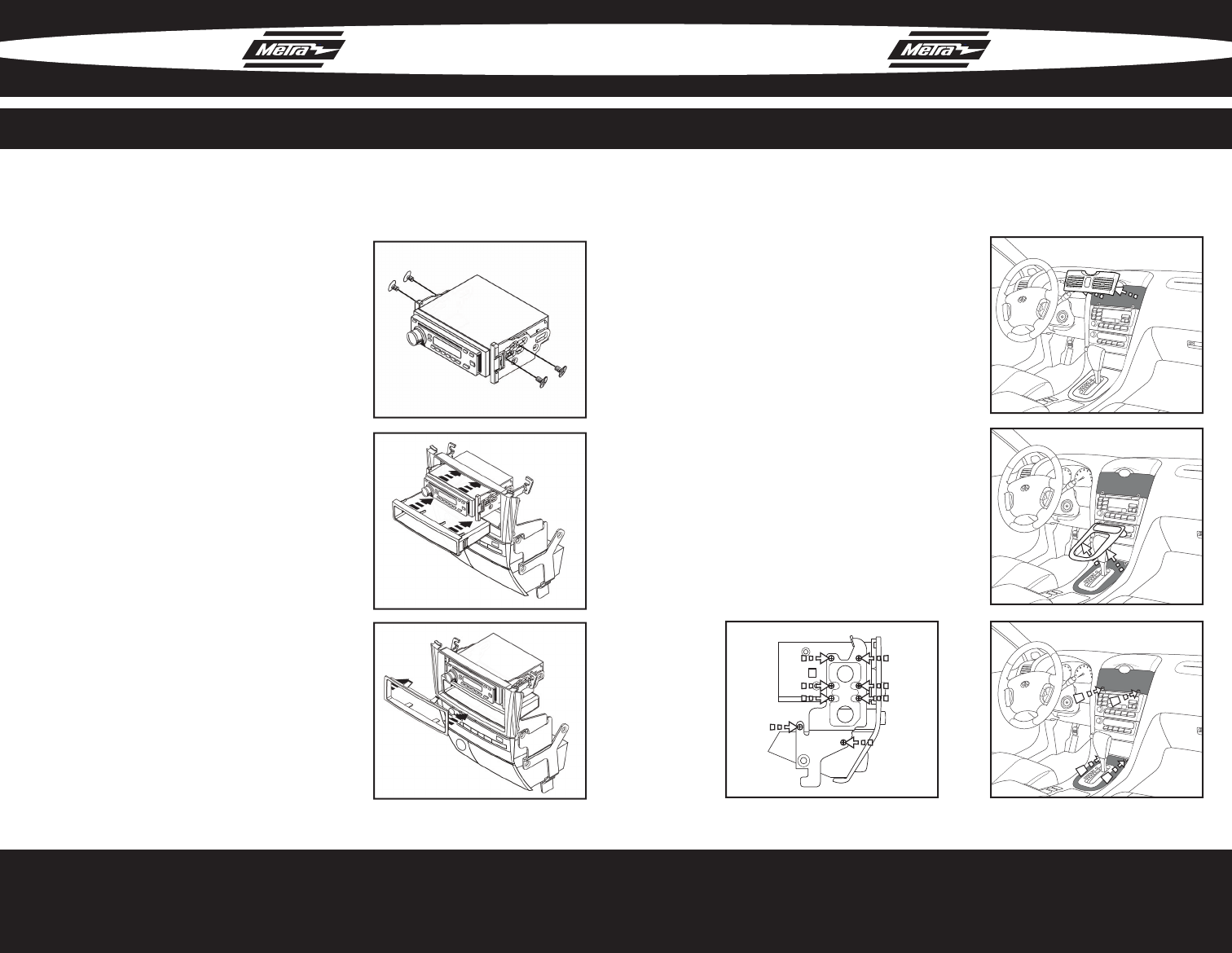 Metra

Metra