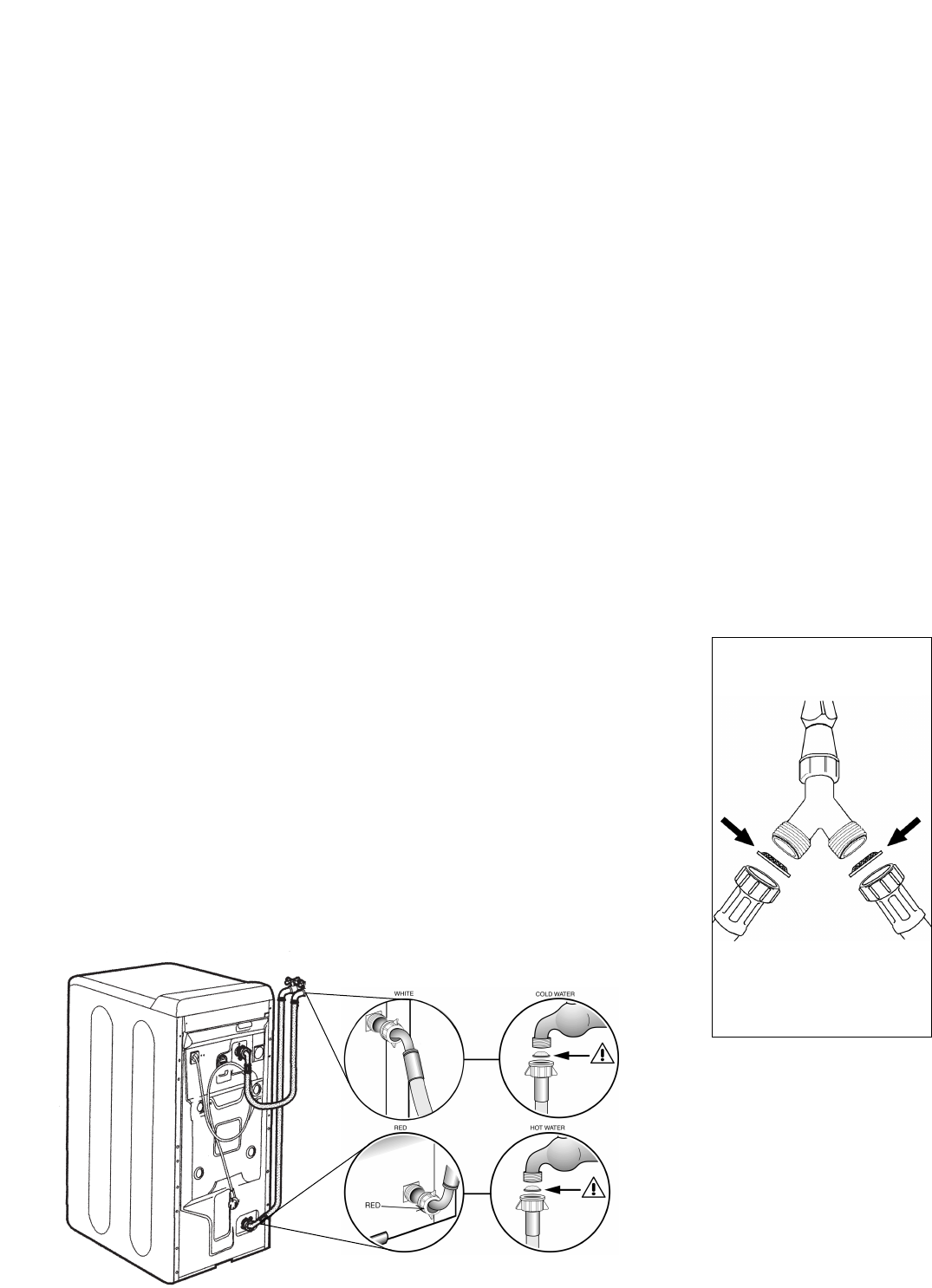 WHITE

COLD WATER

RED

HOT WATER

RED