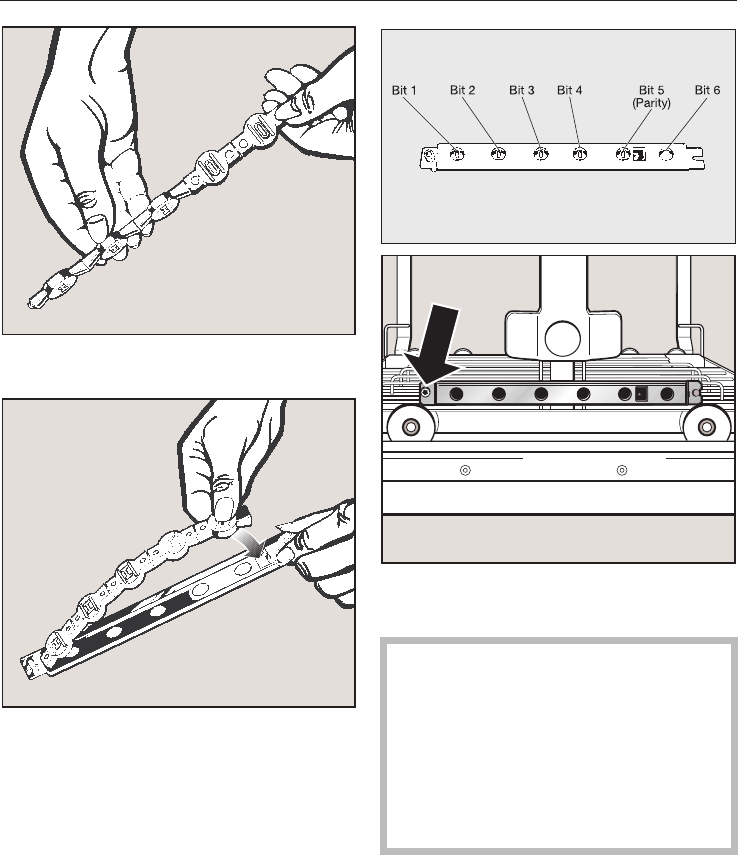 Bit 1 Bit 2 Bit 3 Bit 4 Bit 5 (Parity) Bit 6