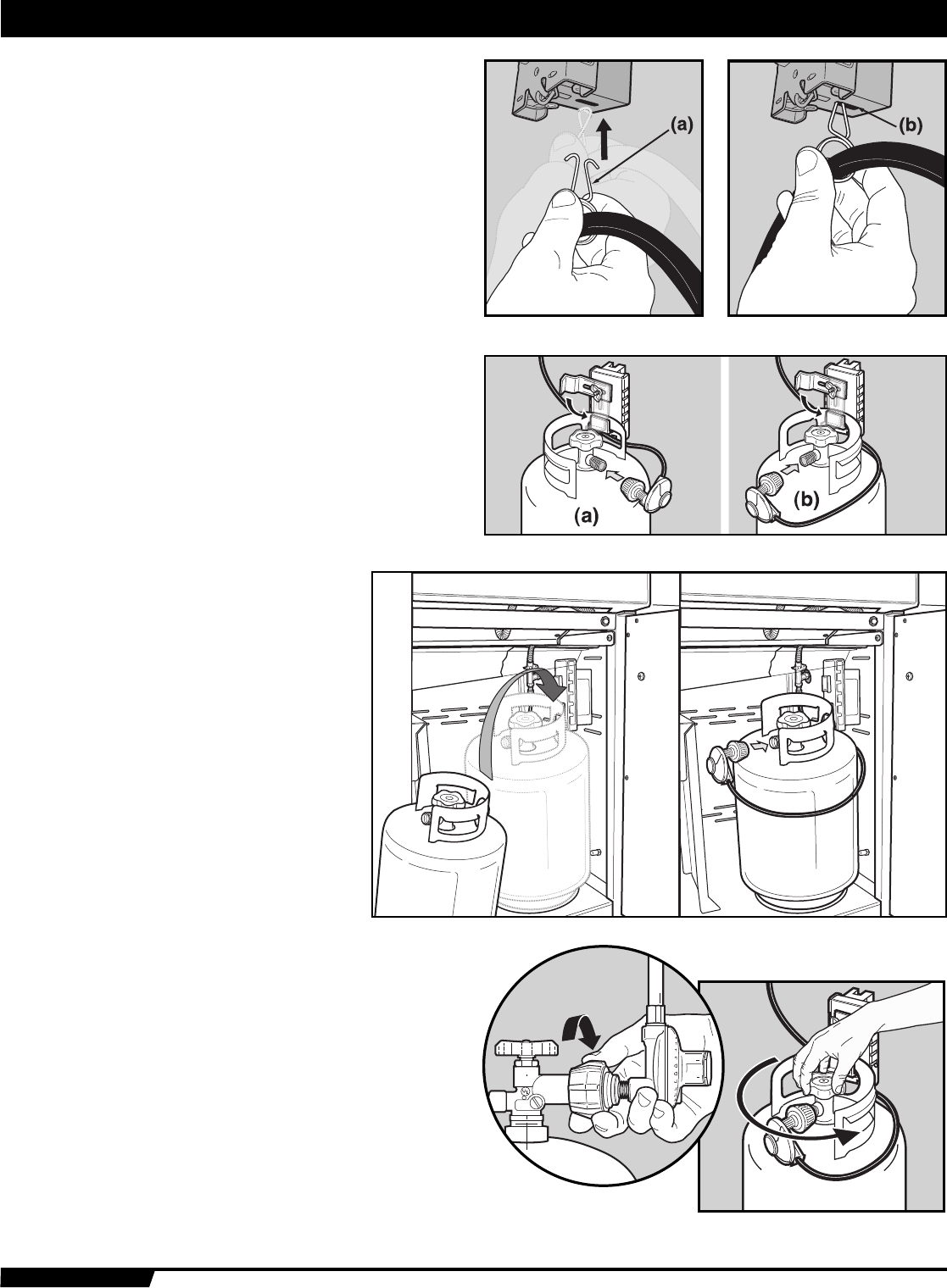 (a)

(b)

(a)

(b)