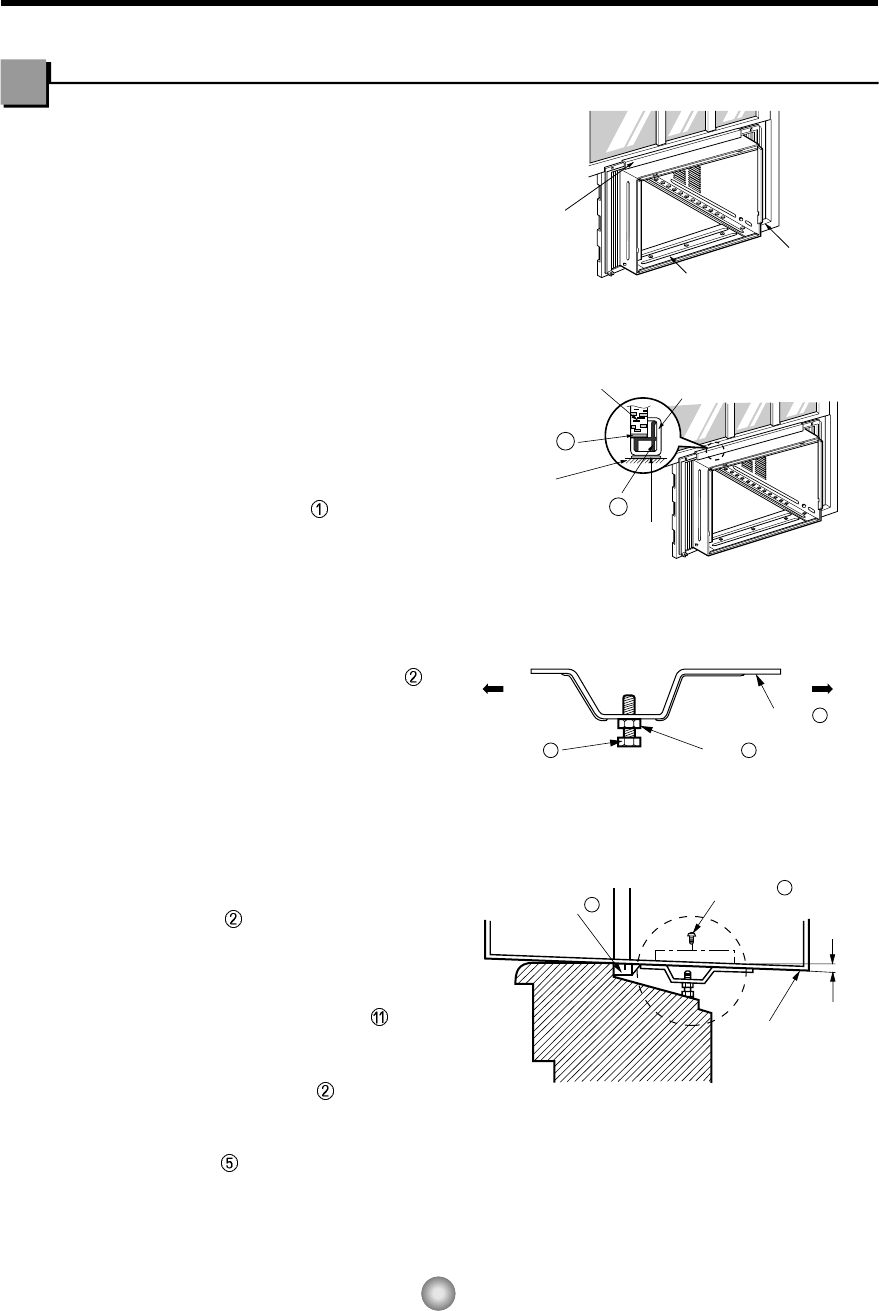 ①

②

②

⑪

②

⑤