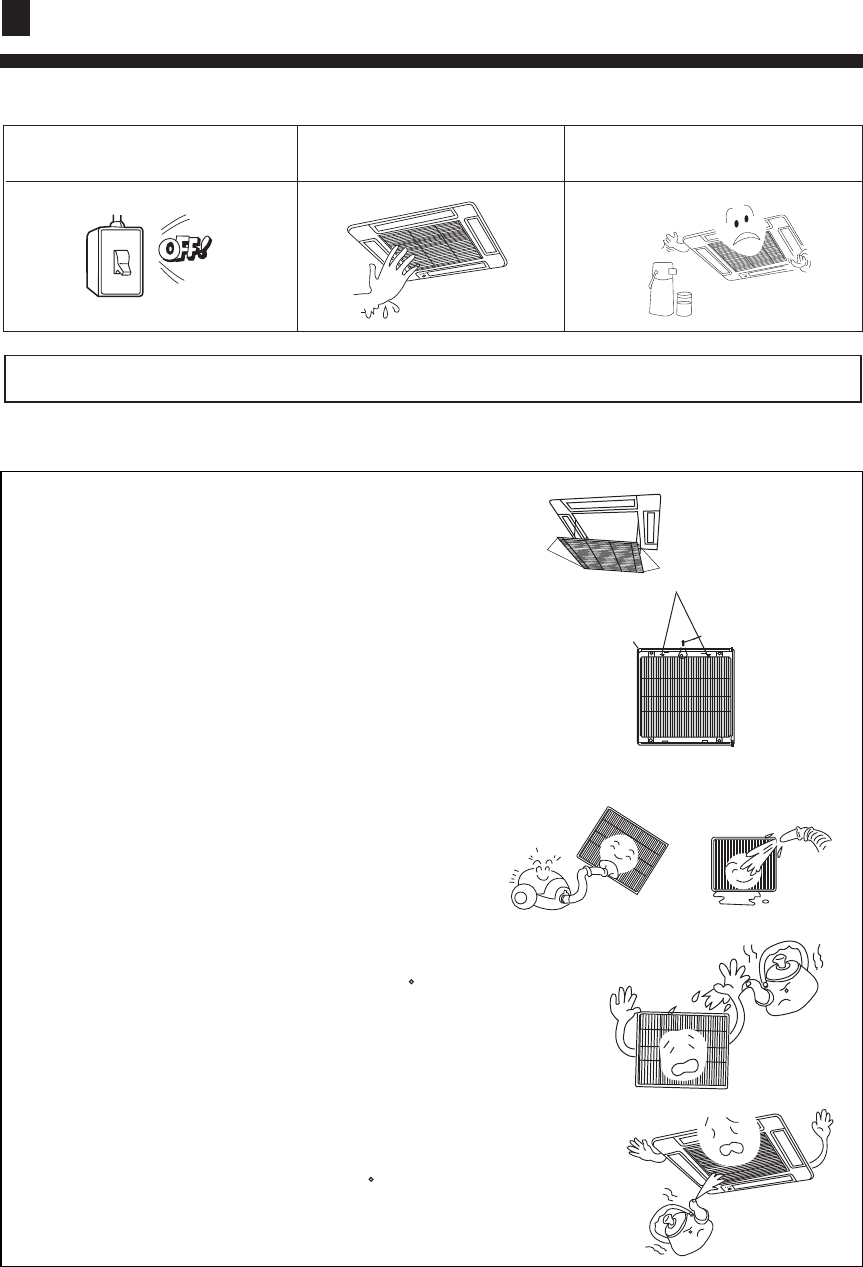 OFF!