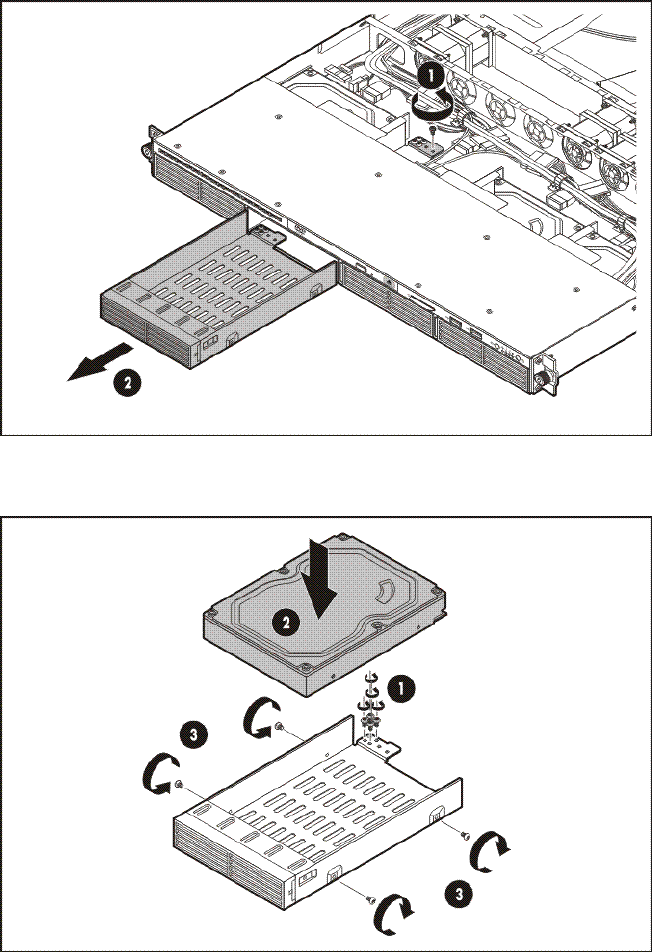 1

2

2

1

3

3