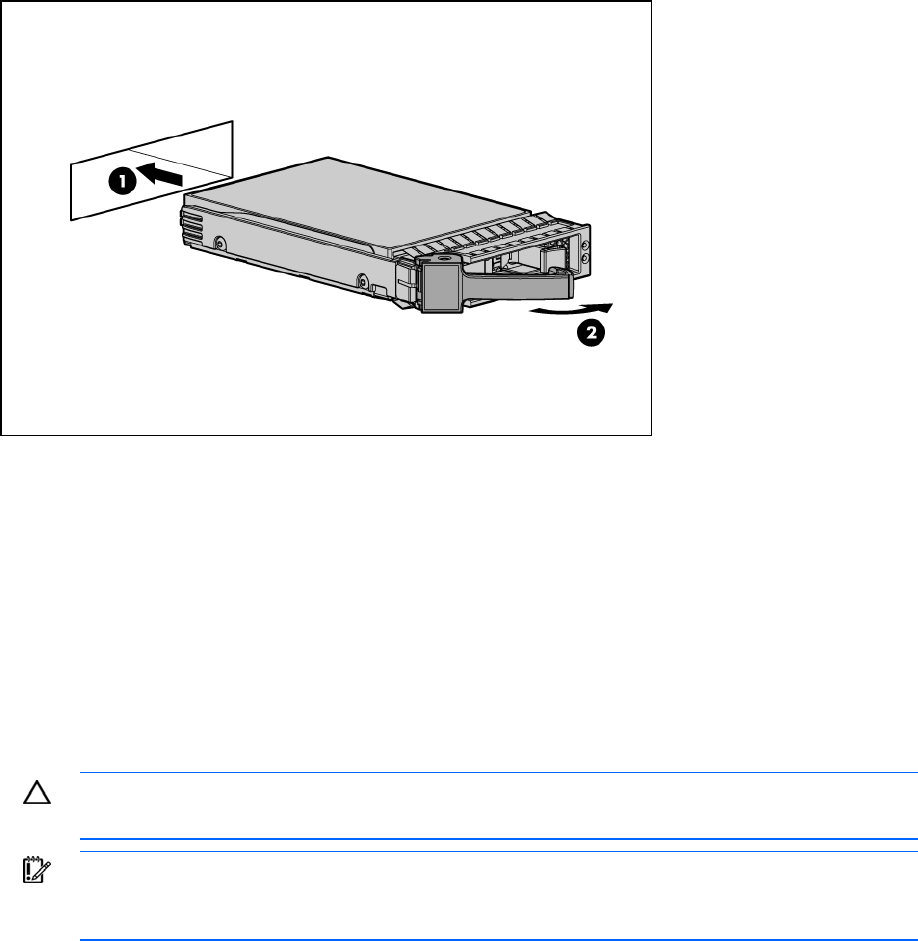 1

2