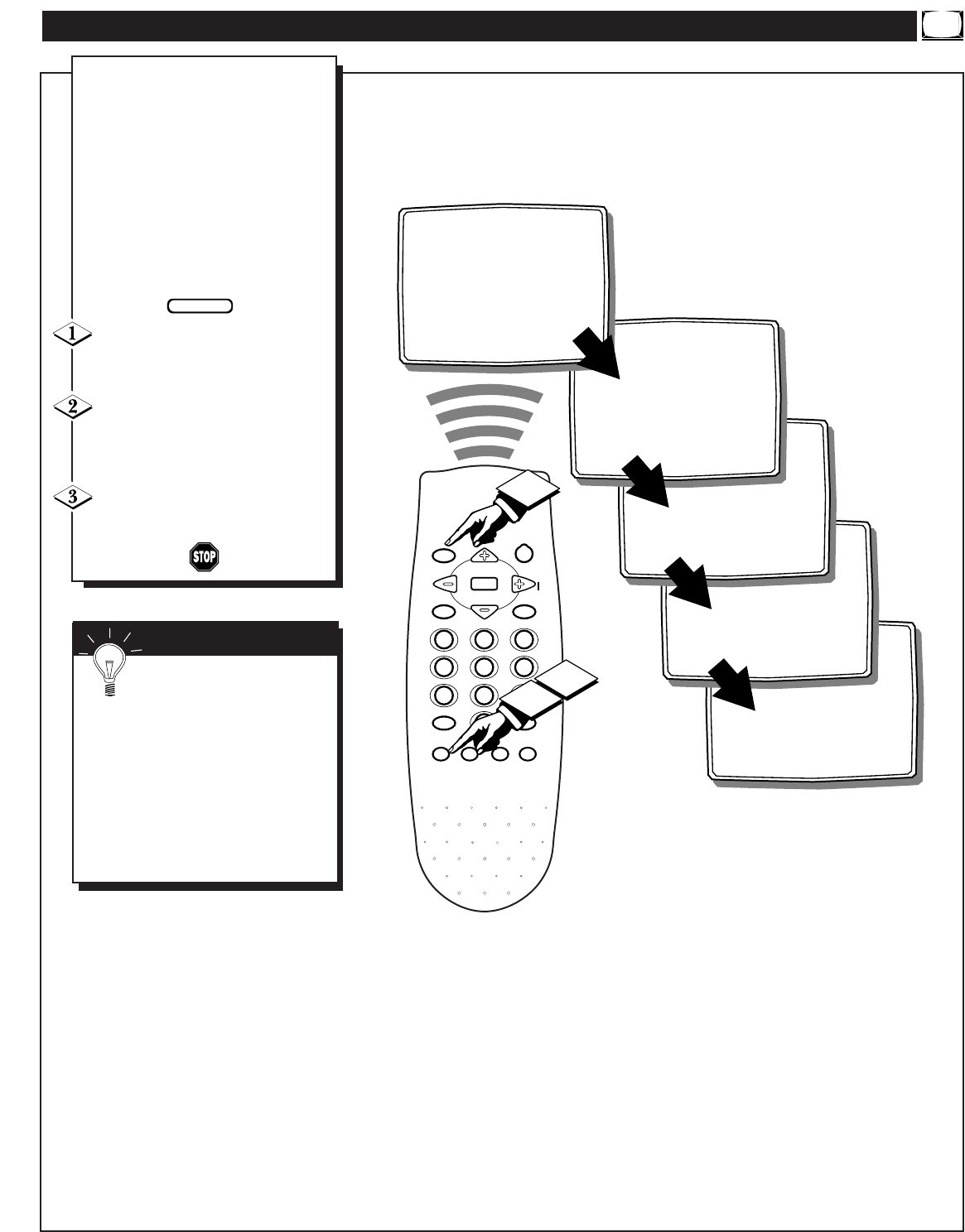 1

2

3

STOP