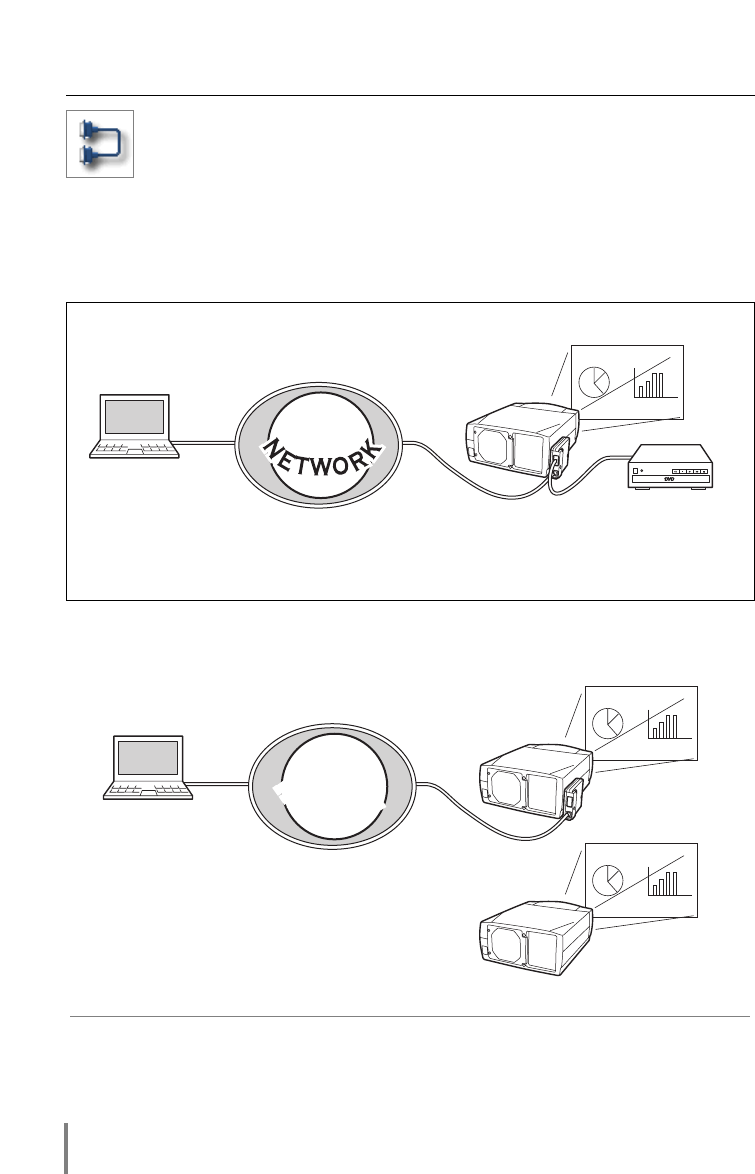 NETWORK

DVD