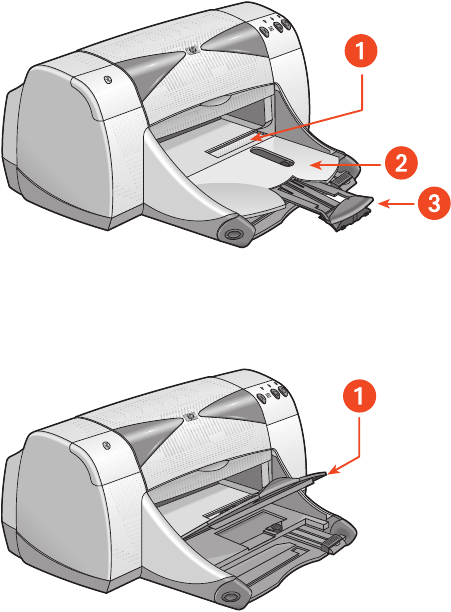 1
2
3
1