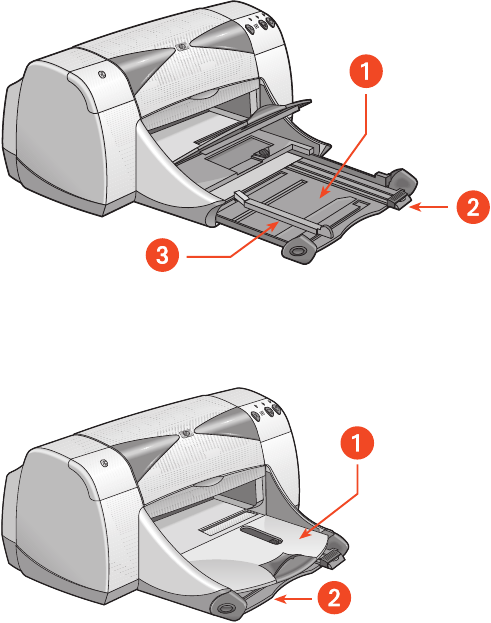 1
2
3
1
2