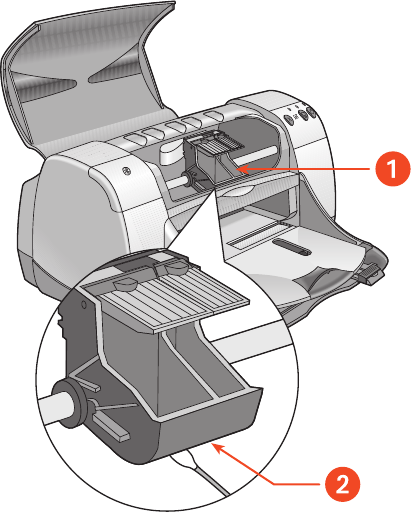 1

2