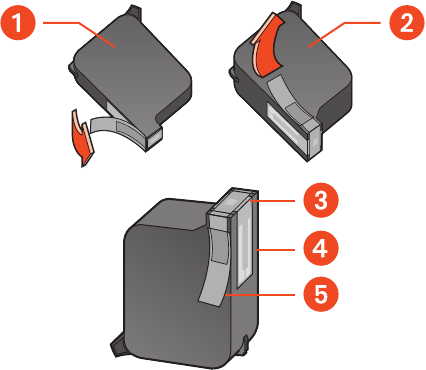 1
2
3
4
5