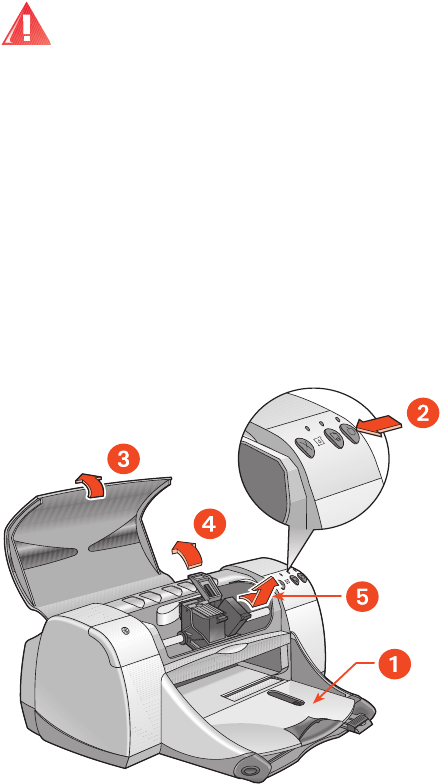 2

3

4

5

1