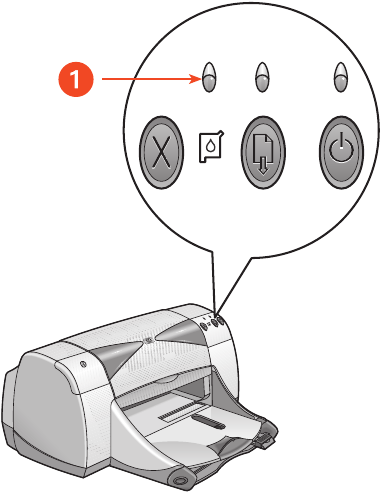 1